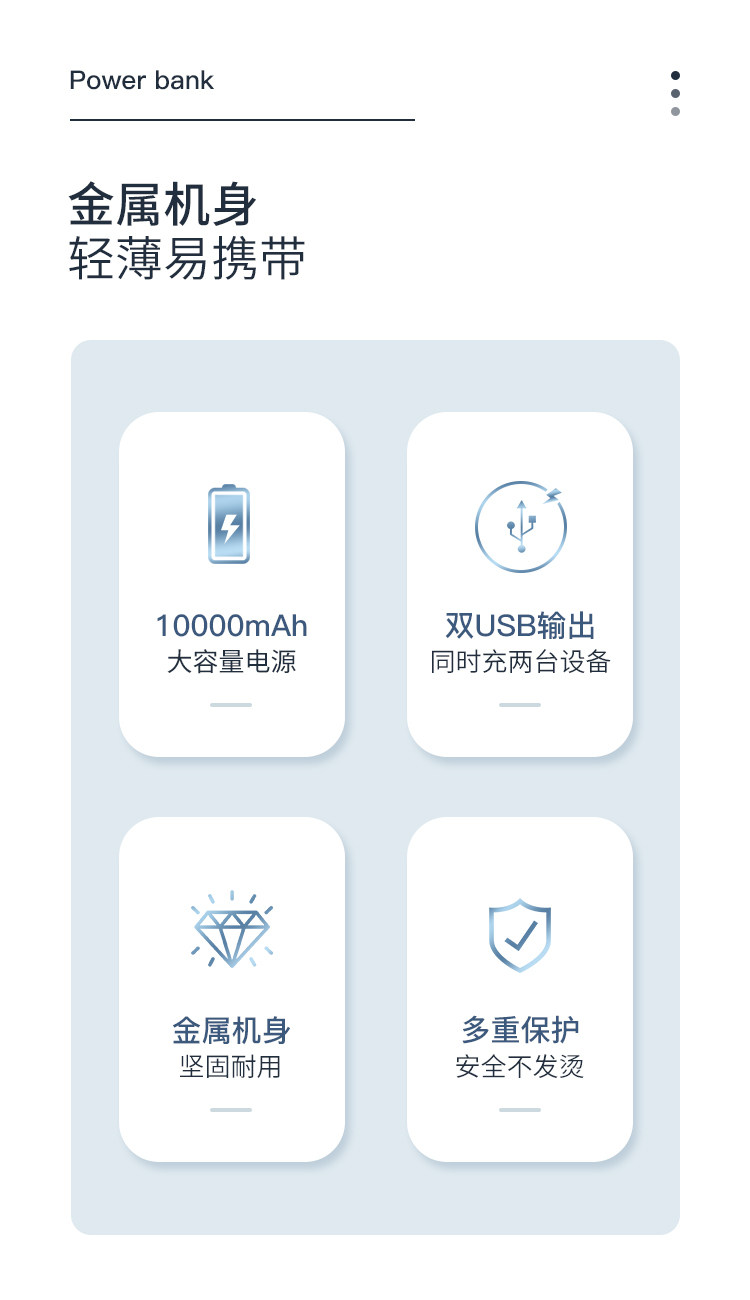 Power bank

金属机身
轻薄易携带

10000mAh
大容量电源

双USB输出
同时充两台设备

金属机身
坚固耐用

多重保护
安全不发烫