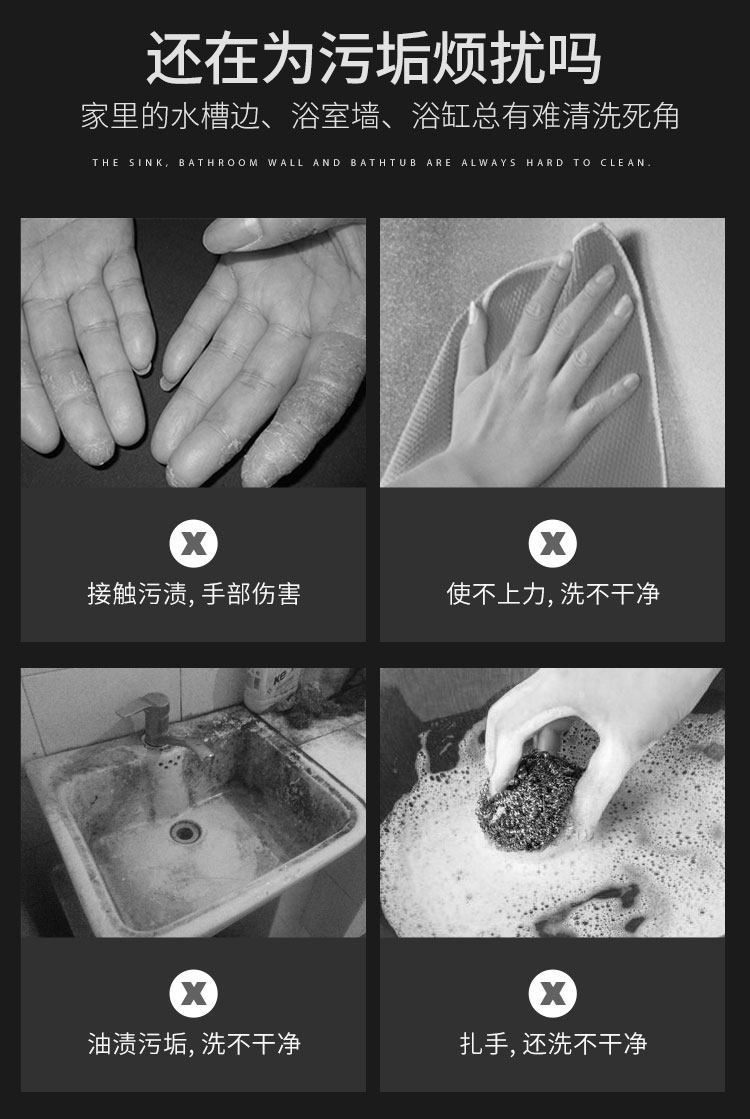 还在为污垢烦扰吗
家里的水槽边、浴室墙、浴缸总有难清洗死角
THE SINK, BATHROOM WALL AND BATHTUB ARE ALWAYS HARD TO CLEAN.

X
接触污渍, 手部伤害

X
使不上力, 洗不干净

X
油渍污垢, 洗不干净

X
扎手, 还洗不干净