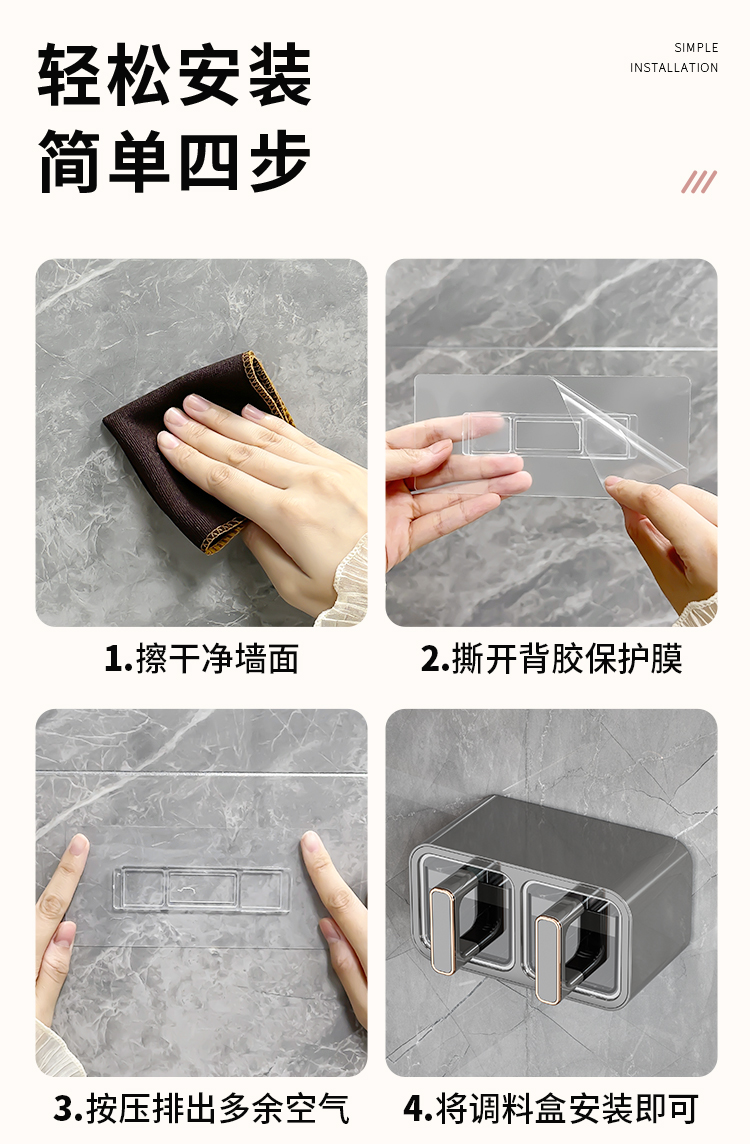 轻松安装
简单四步

SIMPLE
INSTALLATION

1.擦干净墙面

2.撕开背胶保护膜

3.按压排出多余空气

4.将调料盒安装即可