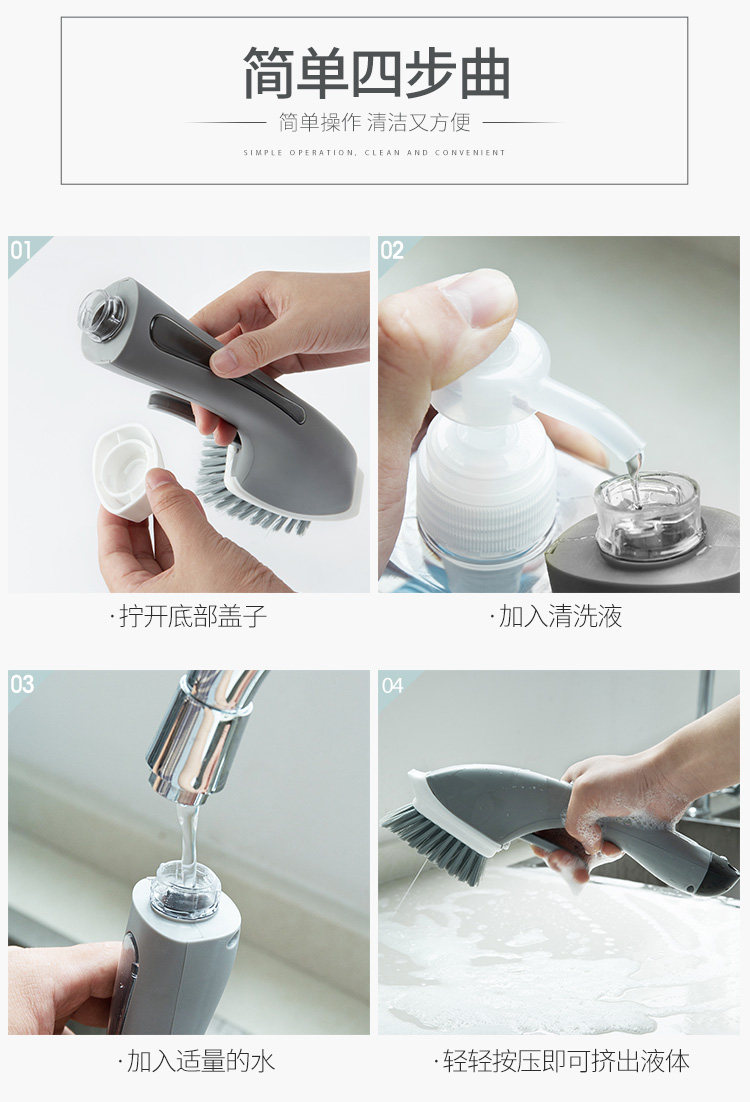 简单四步曲

简单操作 清洁又方便

SIMPLE OPERATION, CLEAN AND CONVENIENT

01

·拧开底部盖子

02

·加入清洗液

03

·加入适量的水

04

·轻轻按压即可挤出液体