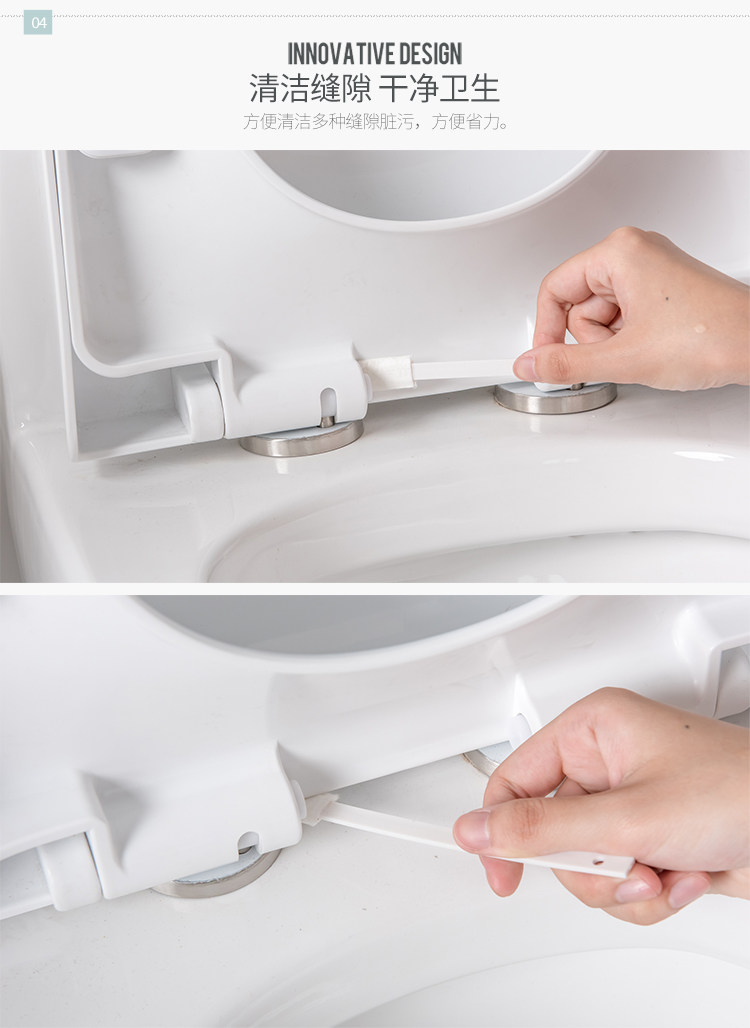 04

INNOVATIVE DESIGN
清洁缝隙 干净卫生
方便清洁多种缝隙脏污，方便省力。