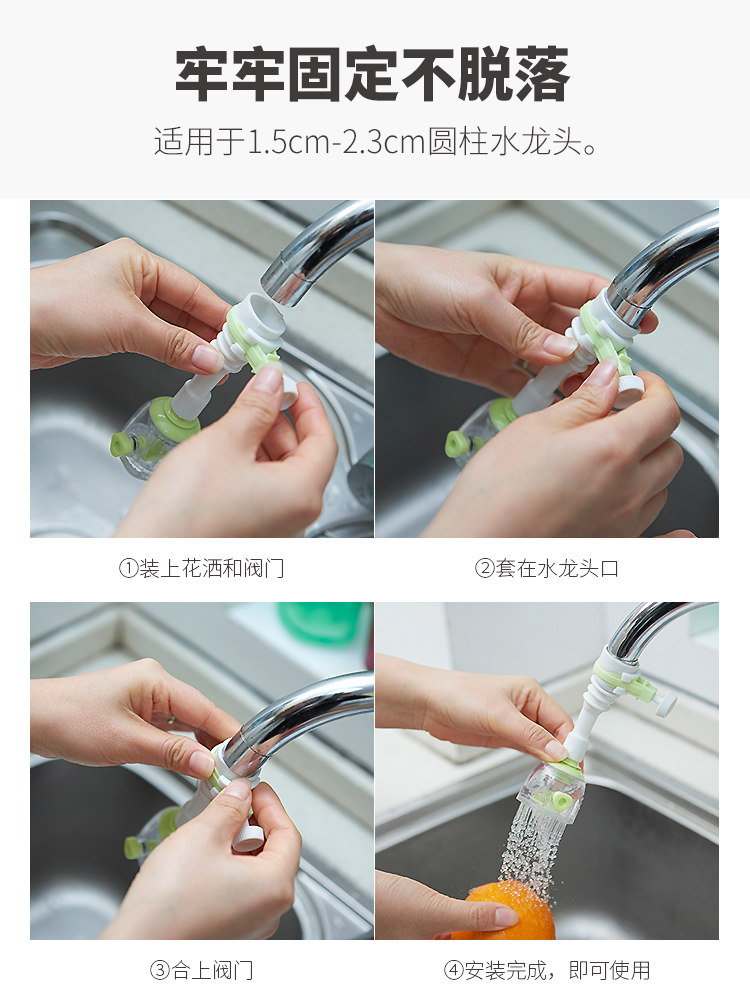 牢牢固定不脱落

适用于1.5cm-2.3cm圆柱水龙头。

①装上花洒和阀门

②套在水龙头口

③合上阀门

④安装完成，即可使用