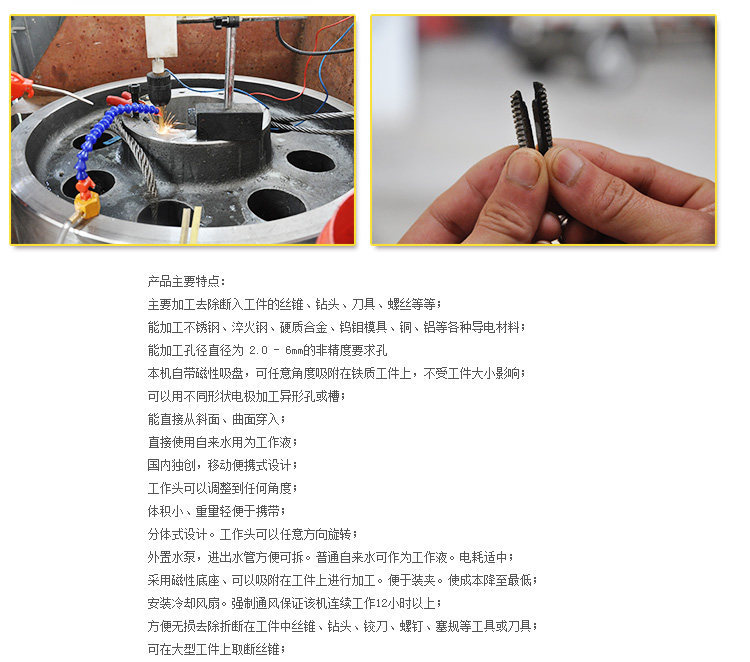 产品主要特点：
主要加工去除断入工件的丝锥、钻头、刀具、螺丝等等；
能加工不锈钢、淬火钢、硬质合金、钨钼模具、铜、铝等各种导电材料；
能加工孔径直径为 2.0 - 6mm的非精度要求孔
本机自带磁性吸盘，可任意角度吸附在铁质工件上，不受工件大小影响；
可以用不同形状电极加工异形孔或槽；
能直接从斜面、曲面穿入；
直接使用自来水用为工作液；
国内独创，移动便携式设计；
工作头可以调整到任何角度；
体积小、重量轻便于携带；
分体式设计。工作头可以任意方向旋转；
外置水泵，进出水管方便可拆。普通自来水可作为工作液。电耗适中；
采用磁性底座、可以吸附在工件上进行加工。便于装夹。使成本降至最低；
安装冷却风扇。强制通风保证该机连续工作12小时以上；
方便无损去除折断在工件中丝锥、钻头、铰刀、螺钉、塞规等工具或刀具；
可在大型工件上取断丝锥；