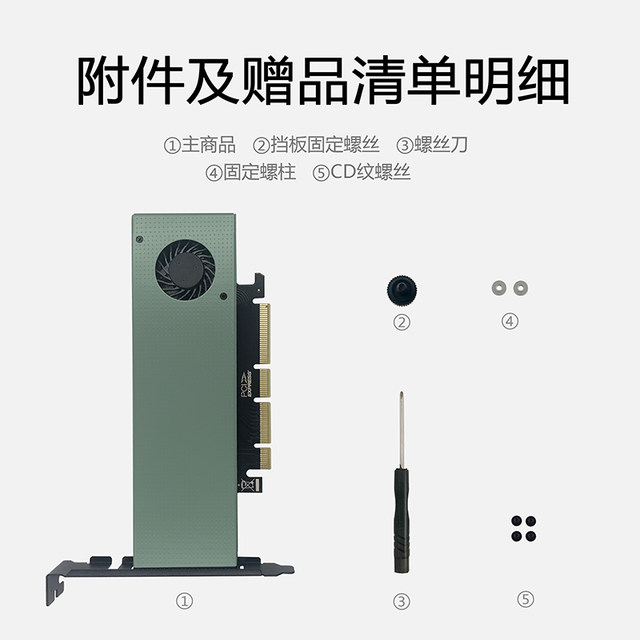 附件及赠品清单明细

①主商品 ②挡板固定螺丝 ③螺丝刀
④固定螺柱 ⑤CD纹螺丝

PCI EXPRESS

②

④

①

③

⑤