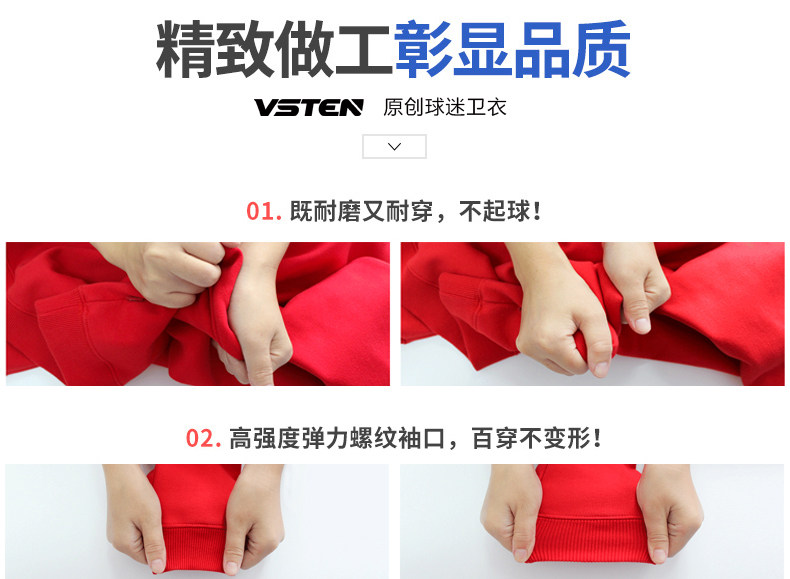 精致做工彰显品质

VSTEN 原创球迷卫衣

01. 既耐磨又耐穿，不起球！

02. 高强度弹力螺纹袖口，百穿不变形！