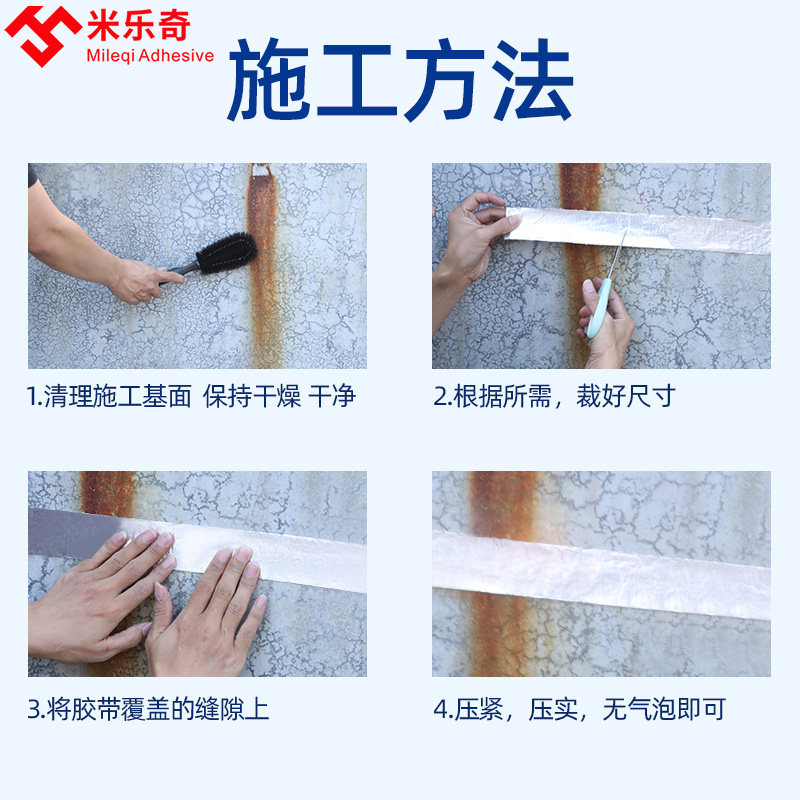 米乐奇
Mileqi Adhesive

施工方法

1.清理施工基面 保持干燥 干净

2.根据所需，裁好尺寸

3.将胶带覆盖的缝隙上

4.压紧，压实，无气泡即可