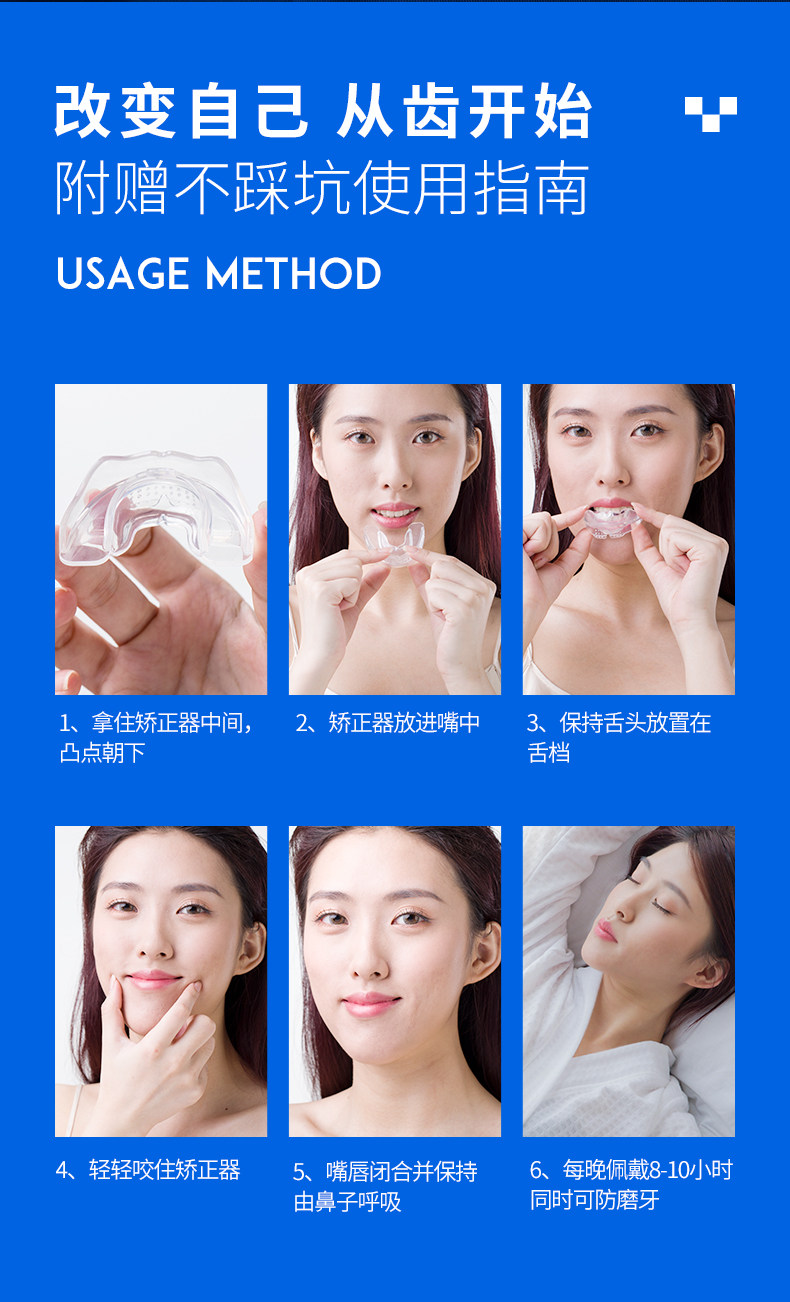 改变自己 从齿开始
附赠不踩坑使用指南

USAGE METHOD

1、拿住矫正器中间，凸点朝下

2、矫正器放进嘴中

3、保持舌头放置在舌档

4、轻轻咬住矫正器

5、嘴唇闭合并保持由鼻子呼吸

6、每晚佩戴8-10小时同时可防磨牙