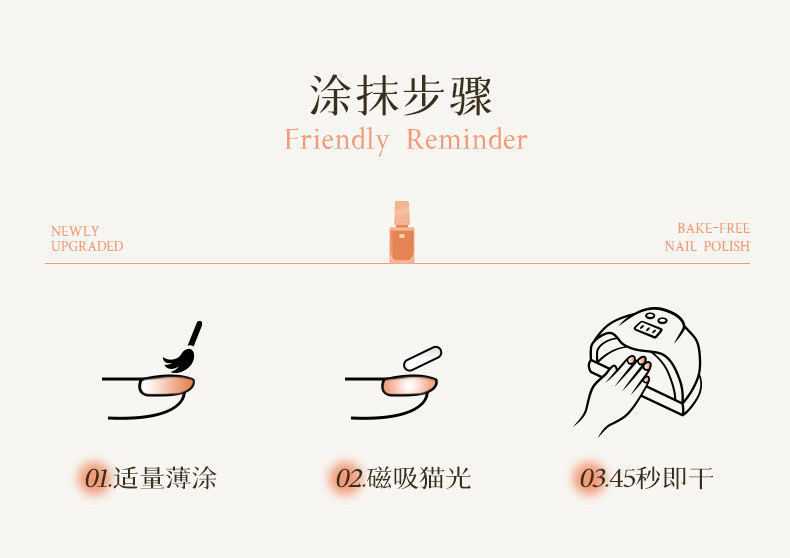 涂抹步骤
Friendly Reminder

NEWLY
UPGRADED

BAKE-FREE
NAIL POLISH

01.适量薄涂

02.磁吸猫光

03.45秒即干