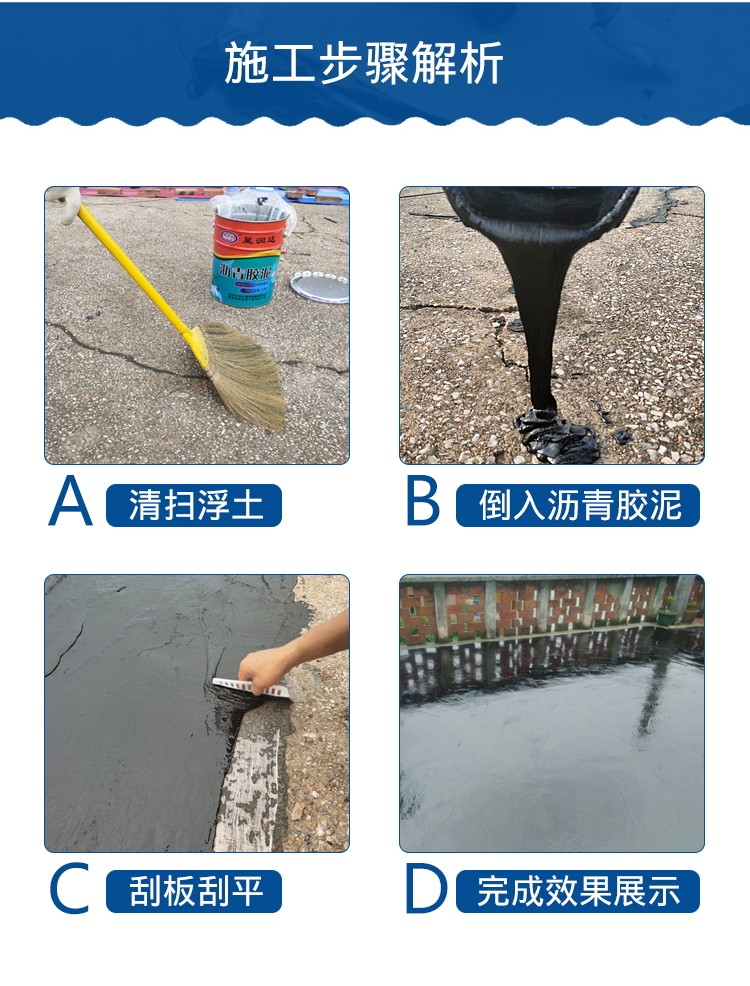 施工步骤解析

星润达
沥青胶泥

A 清扫浮土

B 倒入沥青胶泥

C 刮板刮平

D 完成效果展示