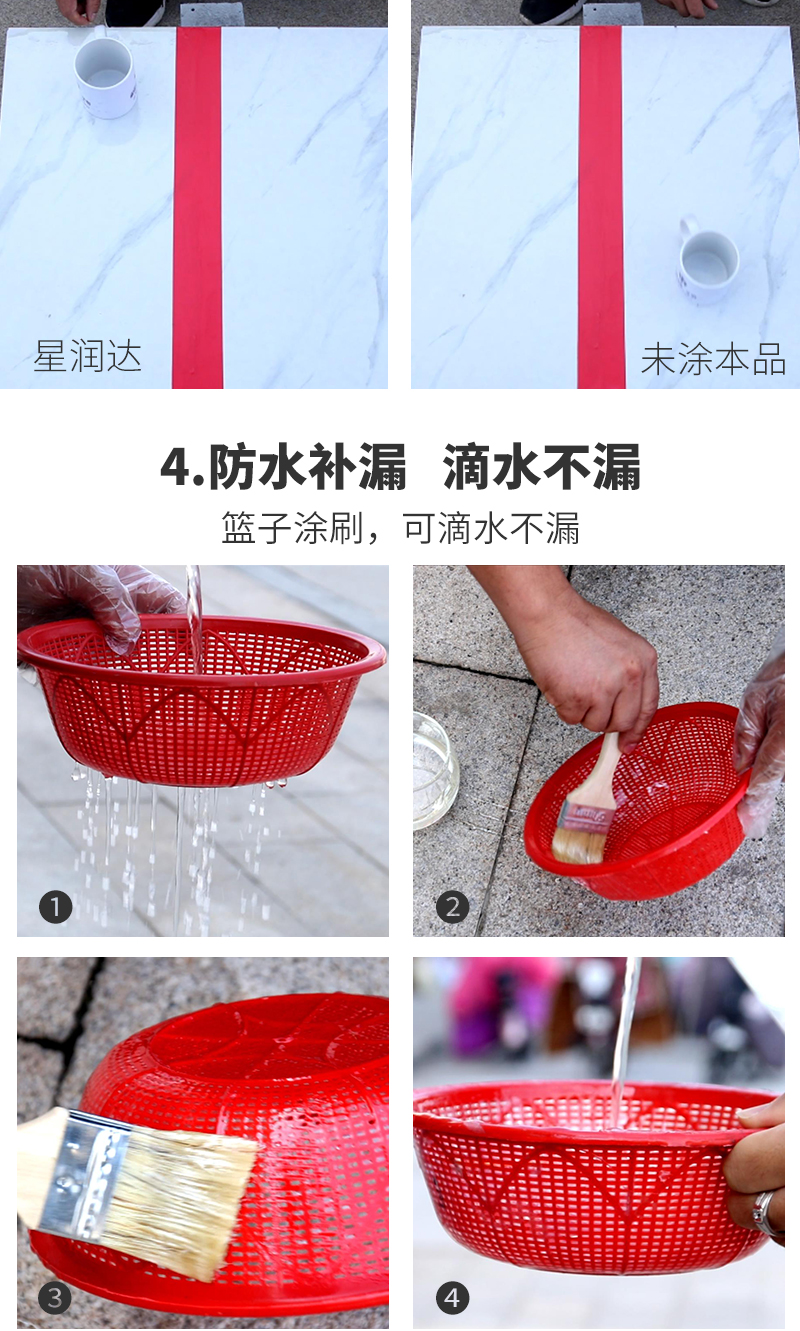 星润达

未涂本品

4.防水补漏 滴水不漏

篮子涂刷，可滴水不漏

1

2

3

4