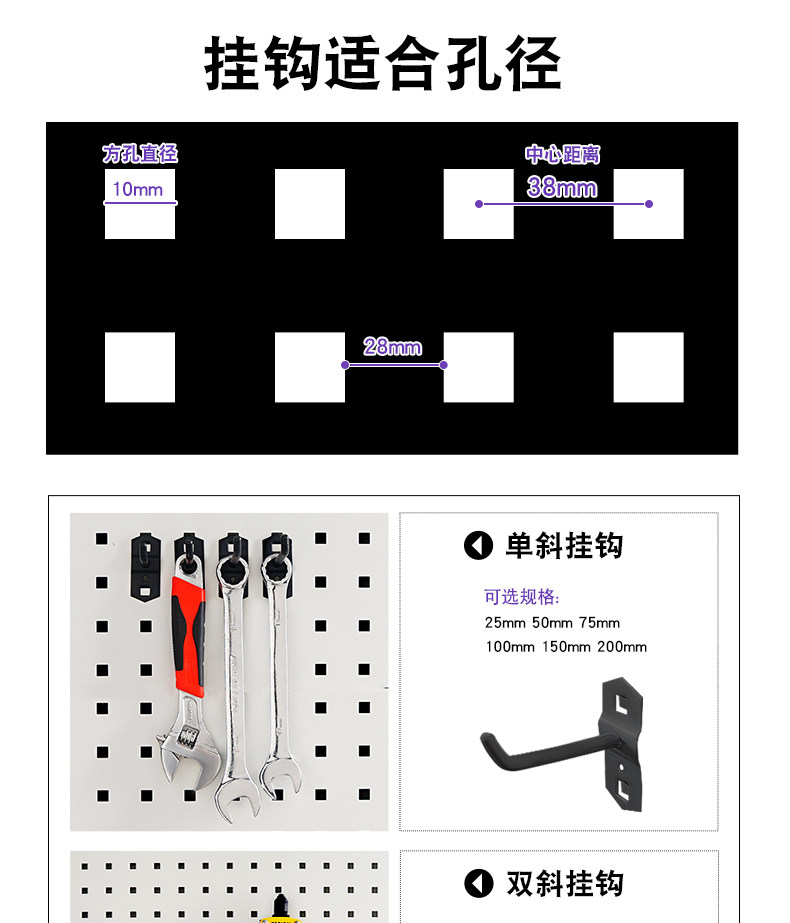 挂钩适合孔径

方孔直径
10mm

中心距离
38mm

28mm

单斜挂钩

可选规格:
25mm 50mm 75mm
100mm 150mm 200mm

双斜挂钩