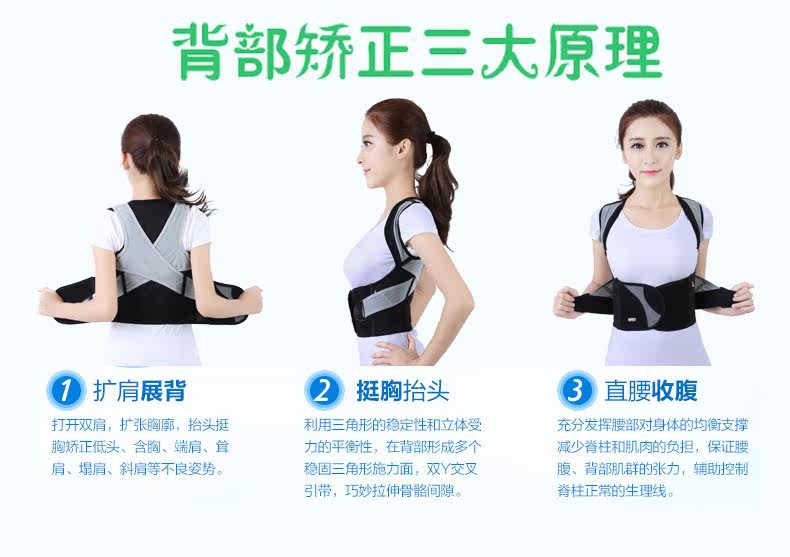 背部矫正三大原理

1 扩肩展背

打开双肩，扩张胸廓，抬头挺胸矫正低头、含胸、端肩、耸肩、塌肩、斜肩等不良姿势。

2 挺胸抬头

利用三角形的稳定性和立体受力的平衡性，在背部形成多个稳固三角形施力面，双Y交叉引带，巧妙拉伸骨骼间隙。

3 直腰收腹

充分发挥腰部对身体的均衡支撑减少脊柱和肌肉的负担，保证腰腹、背部肌群的张力，辅助控制脊柱正常的生理线。