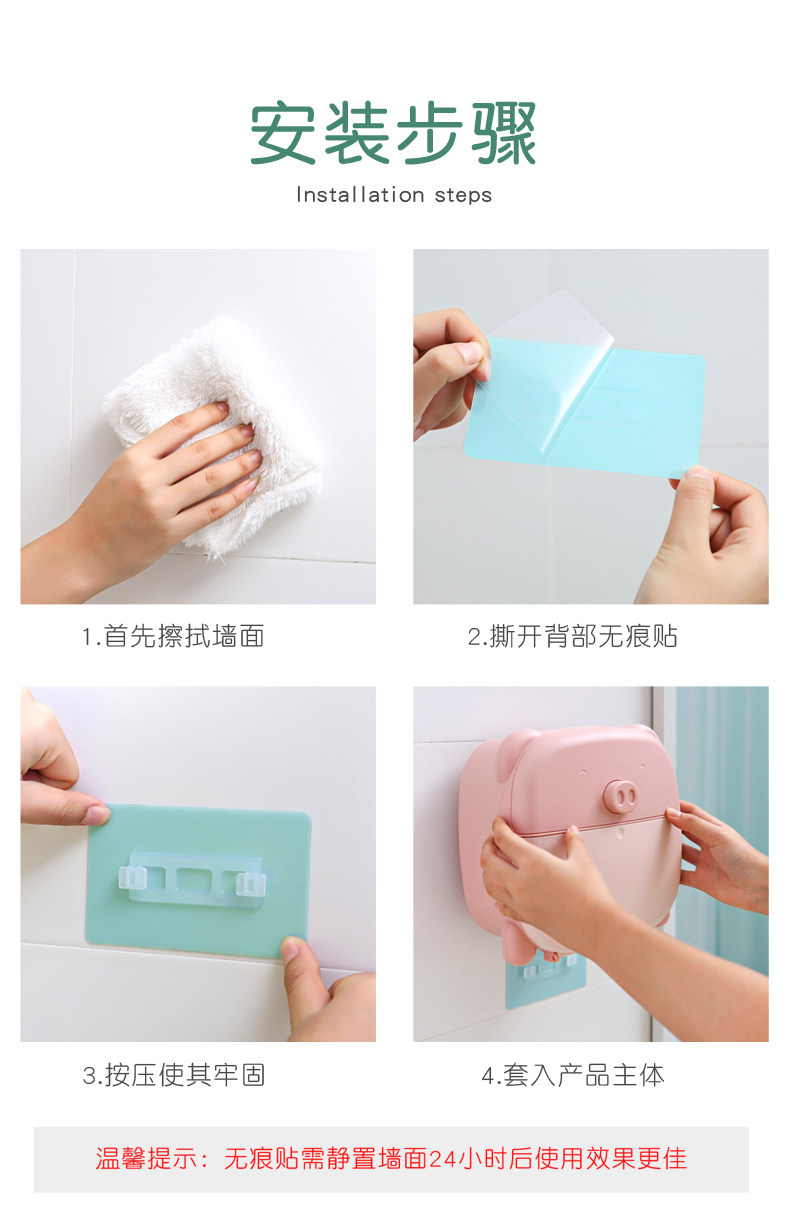 安装步骤

Installation steps

1.首先擦拭墙面

2.撕开背部无痕贴

3.按压使其牢固

4.套入产品主体

温馨提示：无痕贴需静置墙面24小时后使用效果更佳