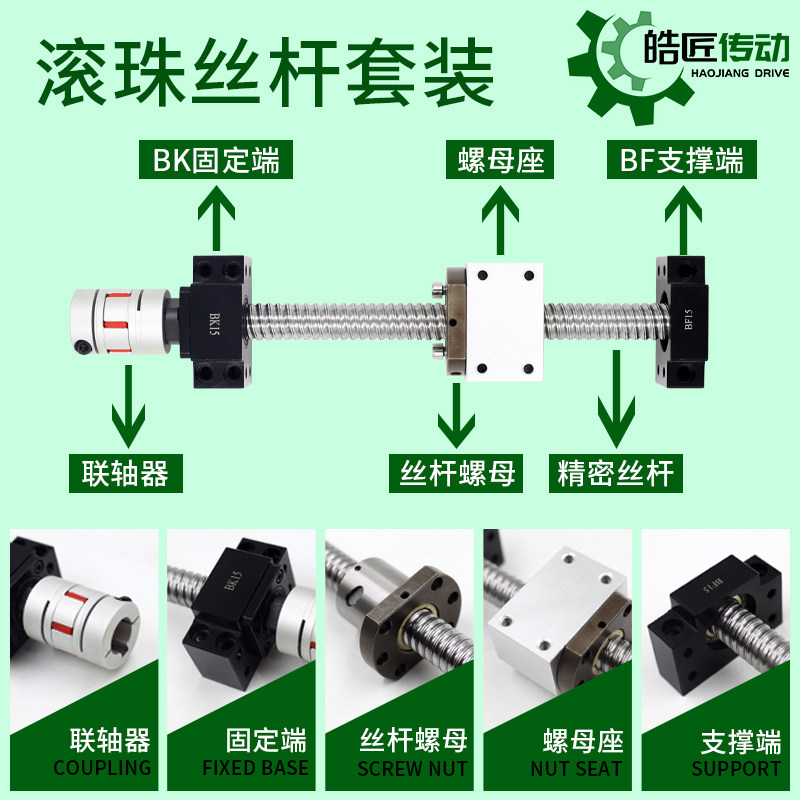 滚珠丝杆套装

皓匠传动
HAOJIANG DRIVE

BK固定端

螺母座

BF支撑端

BK15

BF15

联轴器

丝杆螺母

精密丝杆

BK15

BF15

联轴器
COUPLING

固定端
FIXED BASE

丝杆螺母
SCREW NUT

螺母座
NUT SEAT

支撑端
SUPPORT