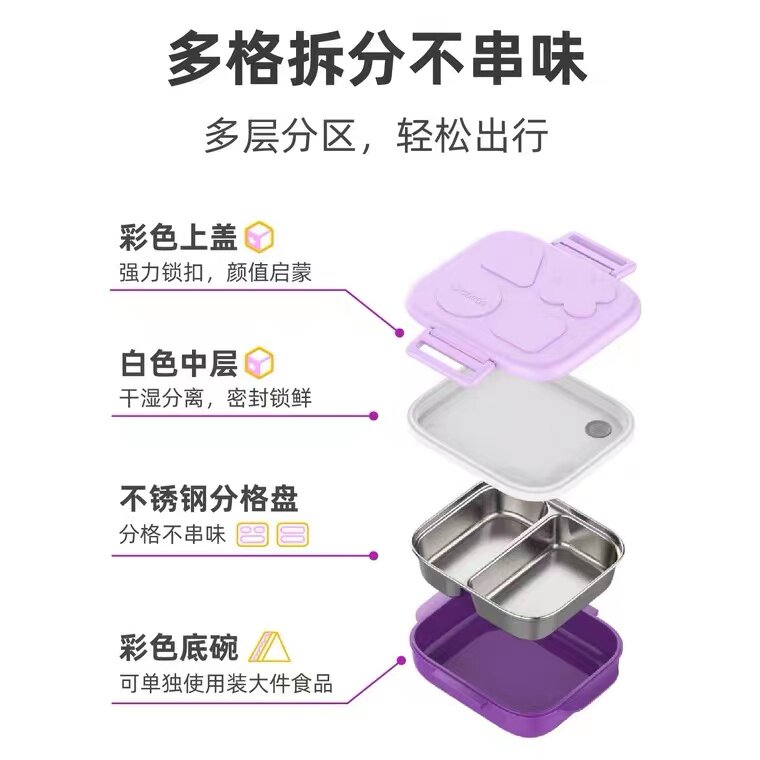 多格拆分不串味

多层分区，轻松出行

彩色上盖
强力锁扣，颜值启蒙

白色中层
干湿分离，密封锁鲜

不锈钢分格盘
分格不串味

彩色底碗
可单独使用装大件食品