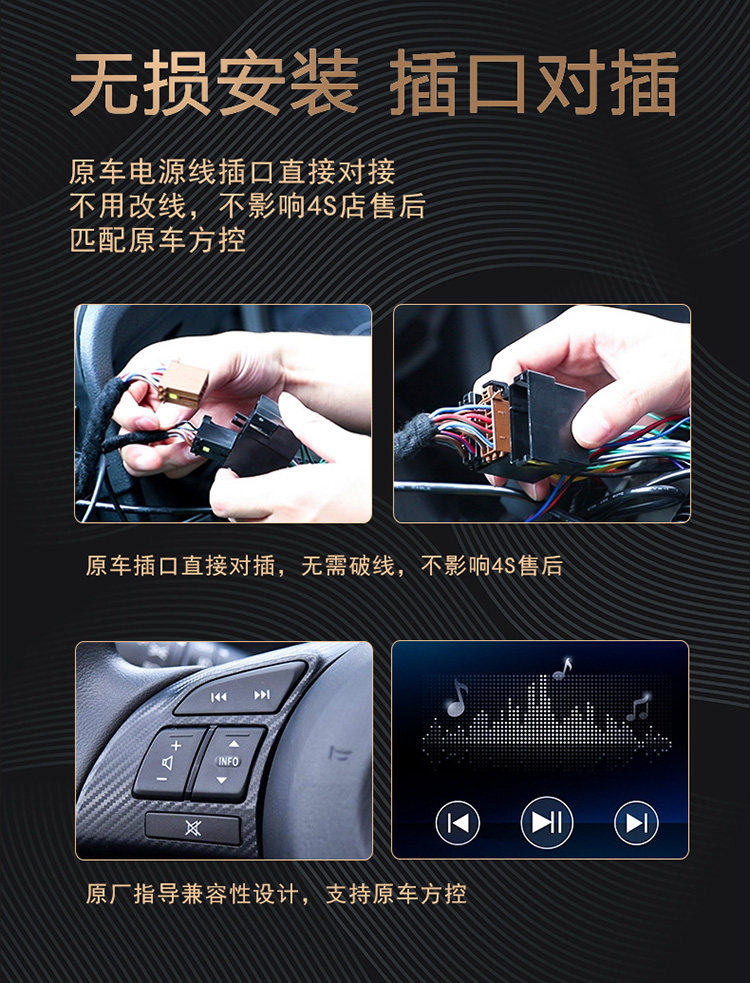 无损安装 插口对插

原车电源线插口直接对接
不用改线，不影响4S店售后
匹配原车方控

原车插口直接对插，无需破线，不影响4S售后

INFO

原厂指导兼容性设计，支持原车方控