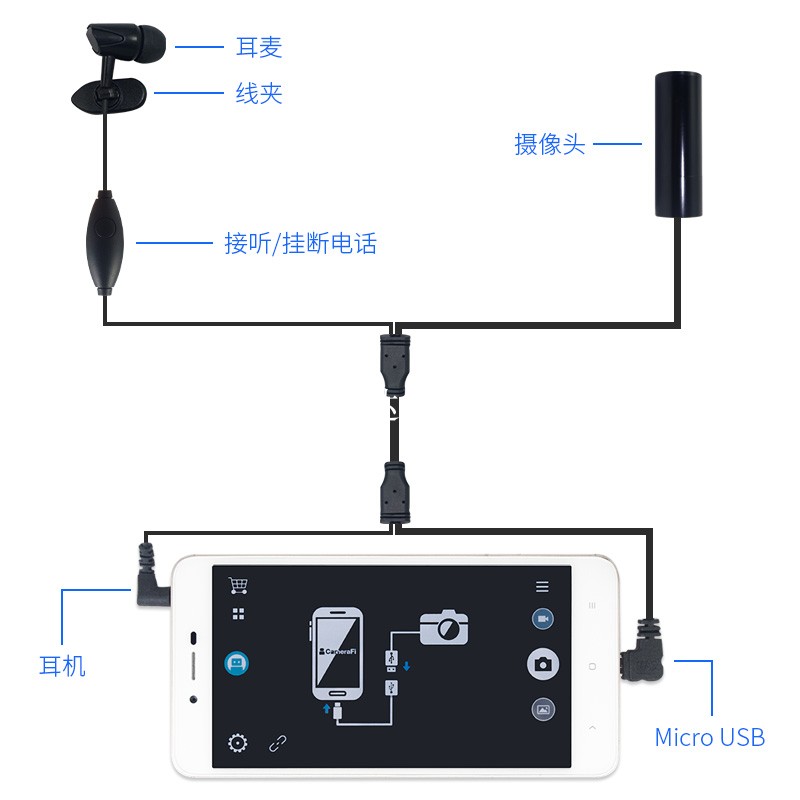 耳麦

线夹

摄像头

接听/挂断电话

CameraFi

耳机

Micro USB