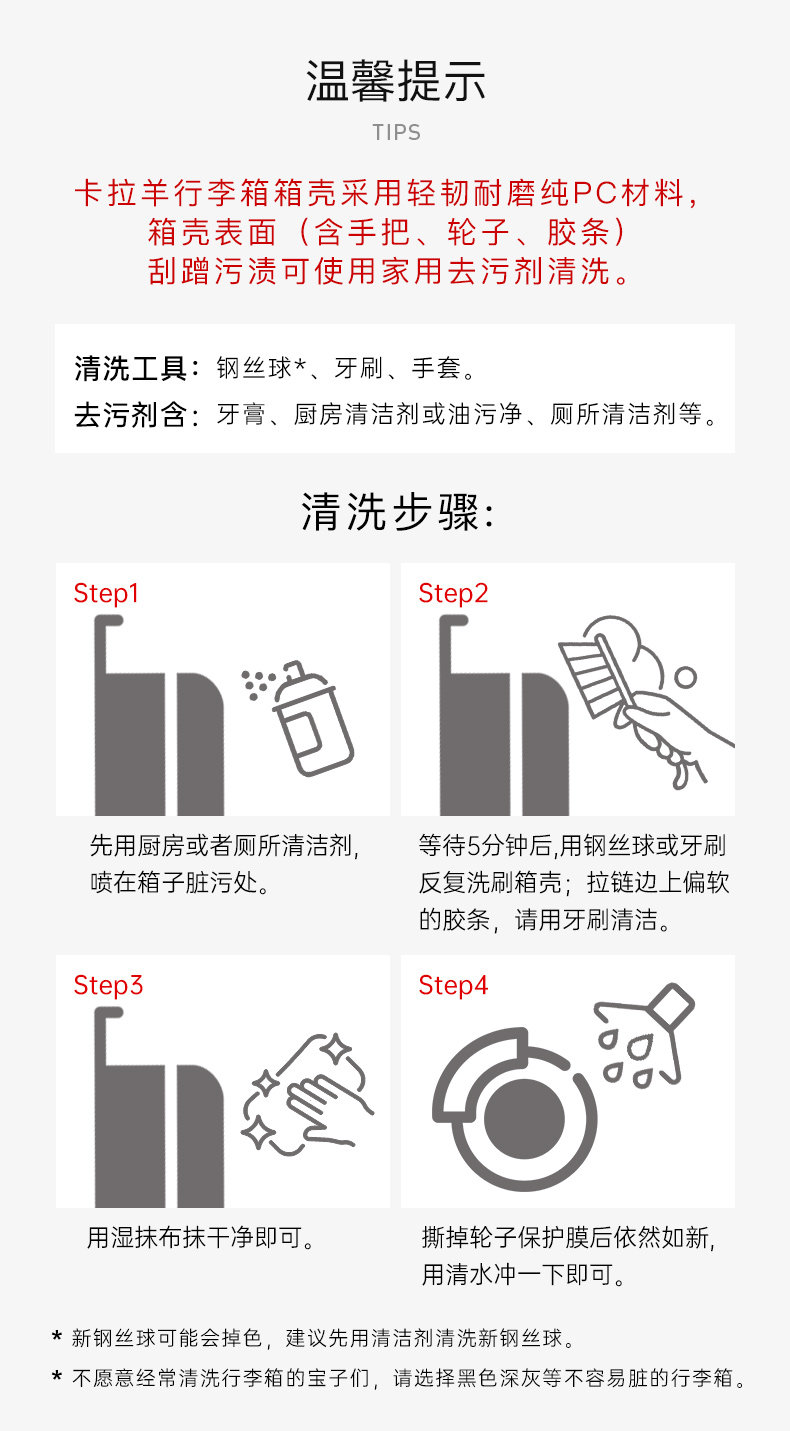 温馨提示

TIPS

卡拉羊行李箱箱壳采用轻韧耐磨纯PC材料，箱壳表面（含手把、轮子、胶条）刮蹭污渍可使用家用去污剂清洗。

清洗工具：钢丝球*、牙刷、手套。
去污剂含：牙膏、厨房清洁剂或油污净、厕所清洁剂等。

清洗步骤:

Step1

先用厨房或者厕所清洁剂，喷在箱子脏污处。

Step2

等待5分钟后，用钢丝球或牙刷反复洗刷箱壳；拉链边上偏软的胶条，请用牙刷清洁。

Step3

用湿抹布抹干净即可。

Step4

撕掉轮子保护膜后依然如新，用清水冲一下即可。

* 新钢丝球可能会掉色，建议先用清洁剂清洗新钢丝球。
* 不愿意经常清洗行李箱的宝子们，请选择黑色深灰等不容易脏的行李箱。