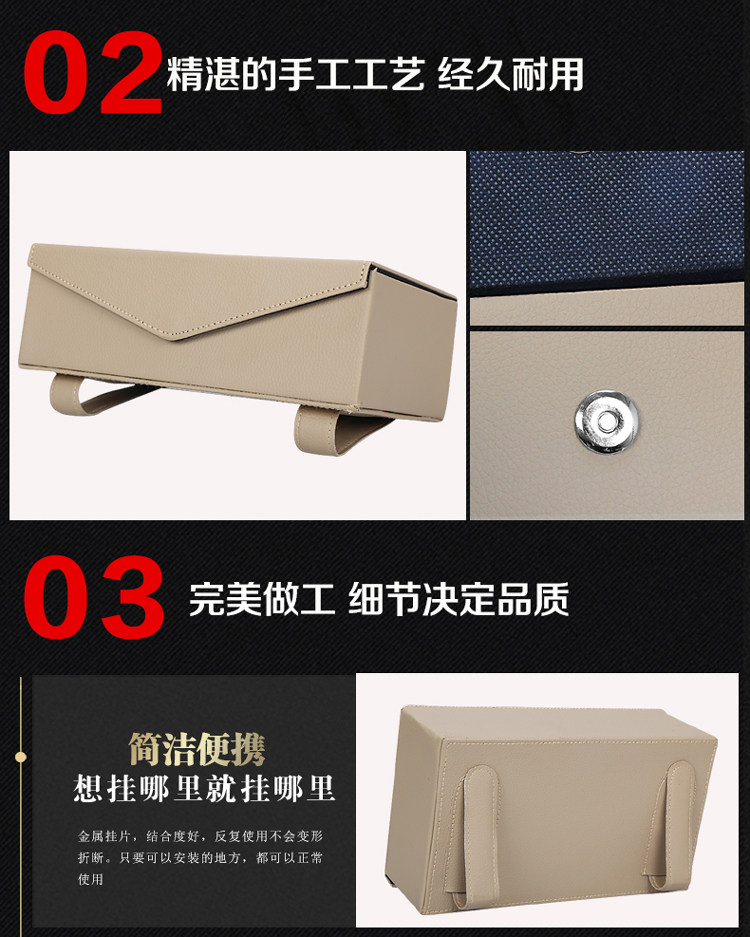 02 精湛的手工工艺 经久耐用

03 完美做工 细节决定品质

简洁便携
想挂哪里就挂哪里

金属挂片，结合度好，反复使用不会变形折断。只要可以安装的地方，都可以正常使用