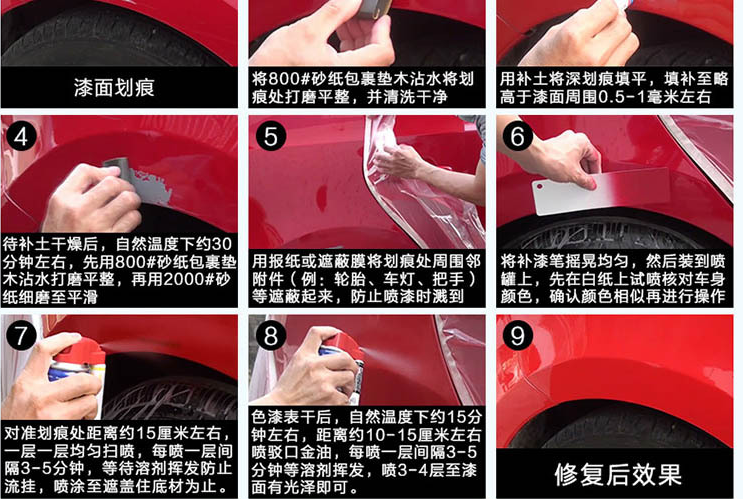 漆面划痕

将800#砂纸包裹垫木沾水将划痕处打磨平整，并清洗干净

用补土将深划痕填平，填补至略高于漆面周围0.5-1毫米左右

4

待补土干燥后，自然温度下约30分钟左右，先用800#砂纸包裹垫木沾水打磨平整，再用2000#砂纸细磨至平滑

5

用报纸或遮蔽膜将划痕处周围邻附件（例：轮胎、车灯、把手）等遮蔽起来，防止喷漆时溅到

6

将补漆笔摇晃均匀，然后装到喷罐上，先在白纸上试喷核对车身颜色，确认颜色相似再进行操作

7

对准划痕处距离约15厘米左右，一层一层均匀扫喷，每喷一层间隔3-5分钟，等待溶剂挥发防止流挂，喷涂至遮盖住底材为止。

8

色漆表干后，自然温度下约15分钟左右，距离约10-15厘米左右喷驳口金油，每喷一层间隔3-5分钟等溶剂挥发，喷3-4层至漆面有光泽即可。

9

修复后效果