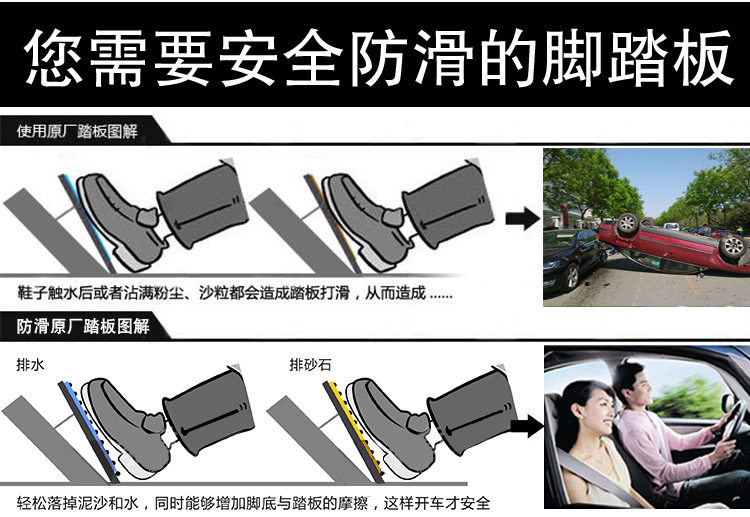 您需要安全防滑的脚踏板

使用原厂踏板图解

鞋子触水后或者沾满粉尘、沙粒都会造成踏板打滑，从而造成 ......

防滑原厂踏板图解

排水

排砂石

轻松落掉泥沙和水，同时能够增加脚底与踏板的摩擦，这样开车才安全