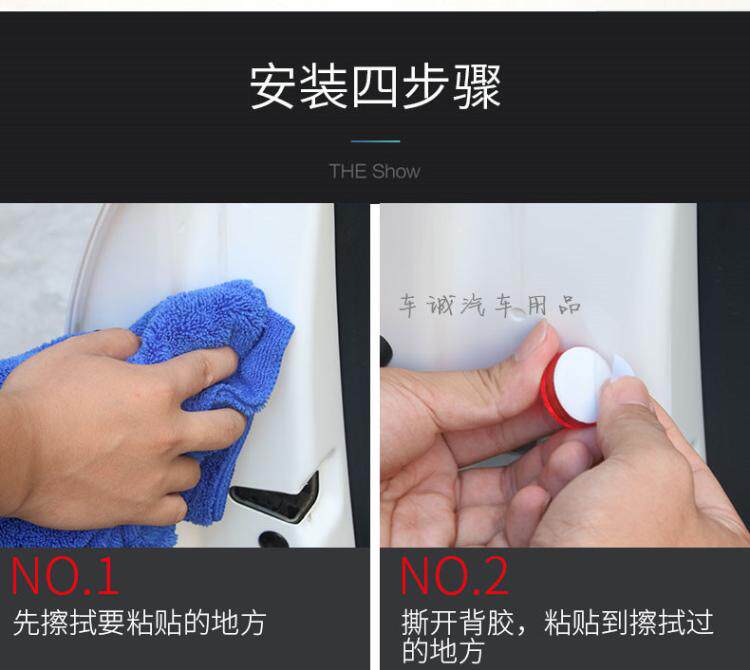 安装四步骤

THE Show

车诚汽车用品

NO.1
先擦拭要粘贴的地方

NO.2
撕开背胶，粘贴到擦拭过的地方