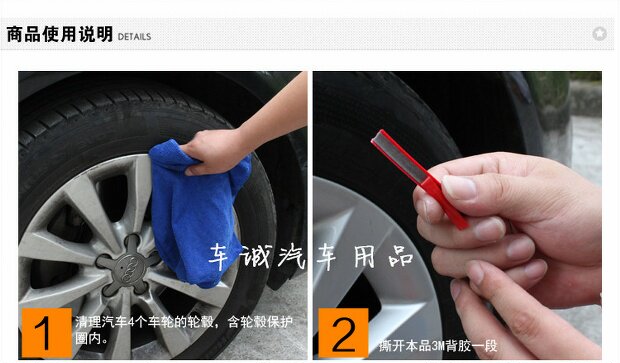 商品使用说明 DETAILS

车诚汽车用品

1 清理汽车4个车轮的轮毂，含轮毂保护圈内。

2 撕开本品3M背胶一段