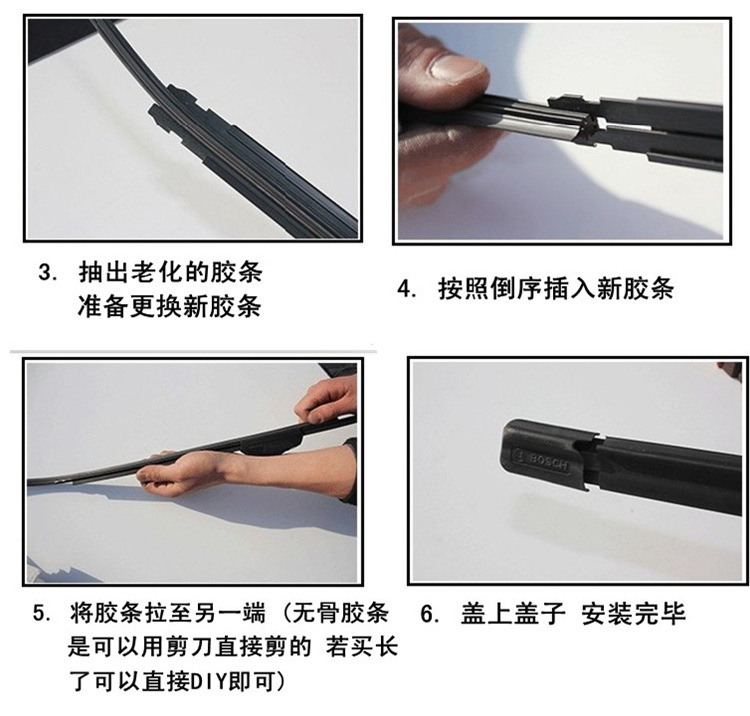 3. 抽出老化的胶条
准备更换新胶条

4. 按照倒序插入新胶条

BOSCH

5. 将胶条拉至另一端（无骨胶条是可以用剪刀直接剪的 若买长了可以直接DIY即可）

6. 盖上盖子 安装完毕