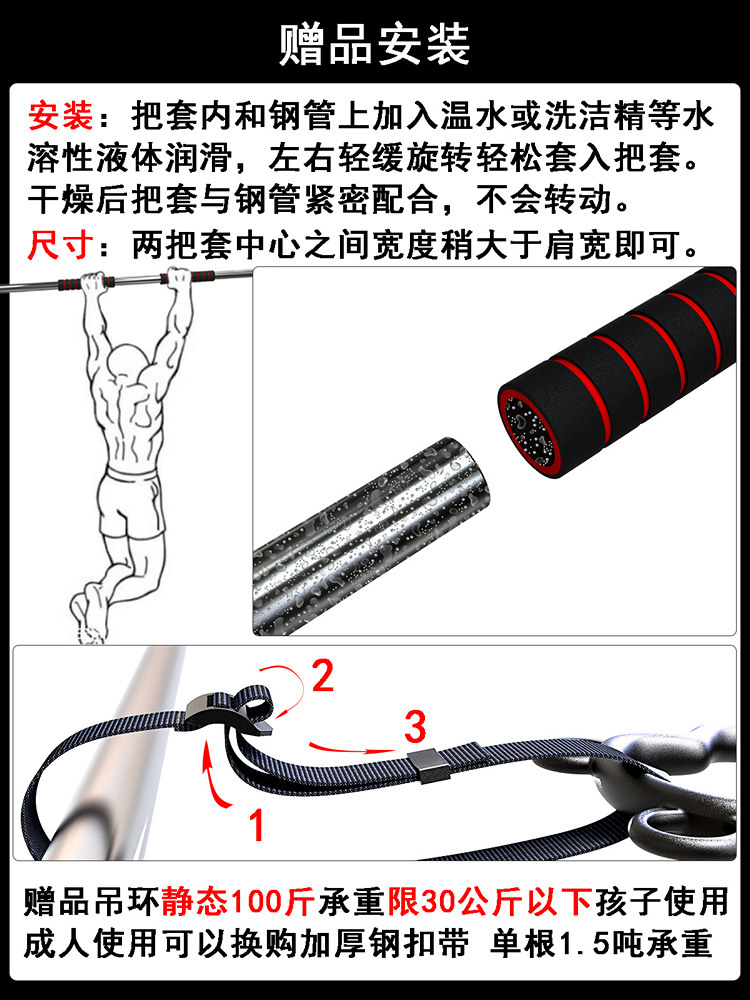 赠品安装

安装：把套内和钢管上加入温水或洗洁精等水溶性液体润滑，左右轻缓旋转轻松套入把套。干燥后把套与钢管紧密配合，不会转动。
尺寸：两把套中心之间宽度稍大于肩宽即可。

2
3
1

赠品吊环静态100斤承重限30公斤以下孩子使用
成人使用可以换购加厚钢扣带 单根1.5吨承重