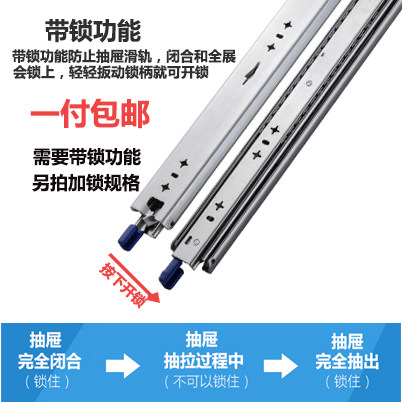 带锁功能

带锁功能防止抽屉滑轨，闭合和全展会锁上，轻轻扳动锁柄就可开锁

一付包邮

需要带锁功能
另拍加锁规格

按下开锁

抽屉
完全闭合
（锁住）

抽屉
抽拉过程中
（不可以锁住）

抽屉
完全抽出
（锁住）