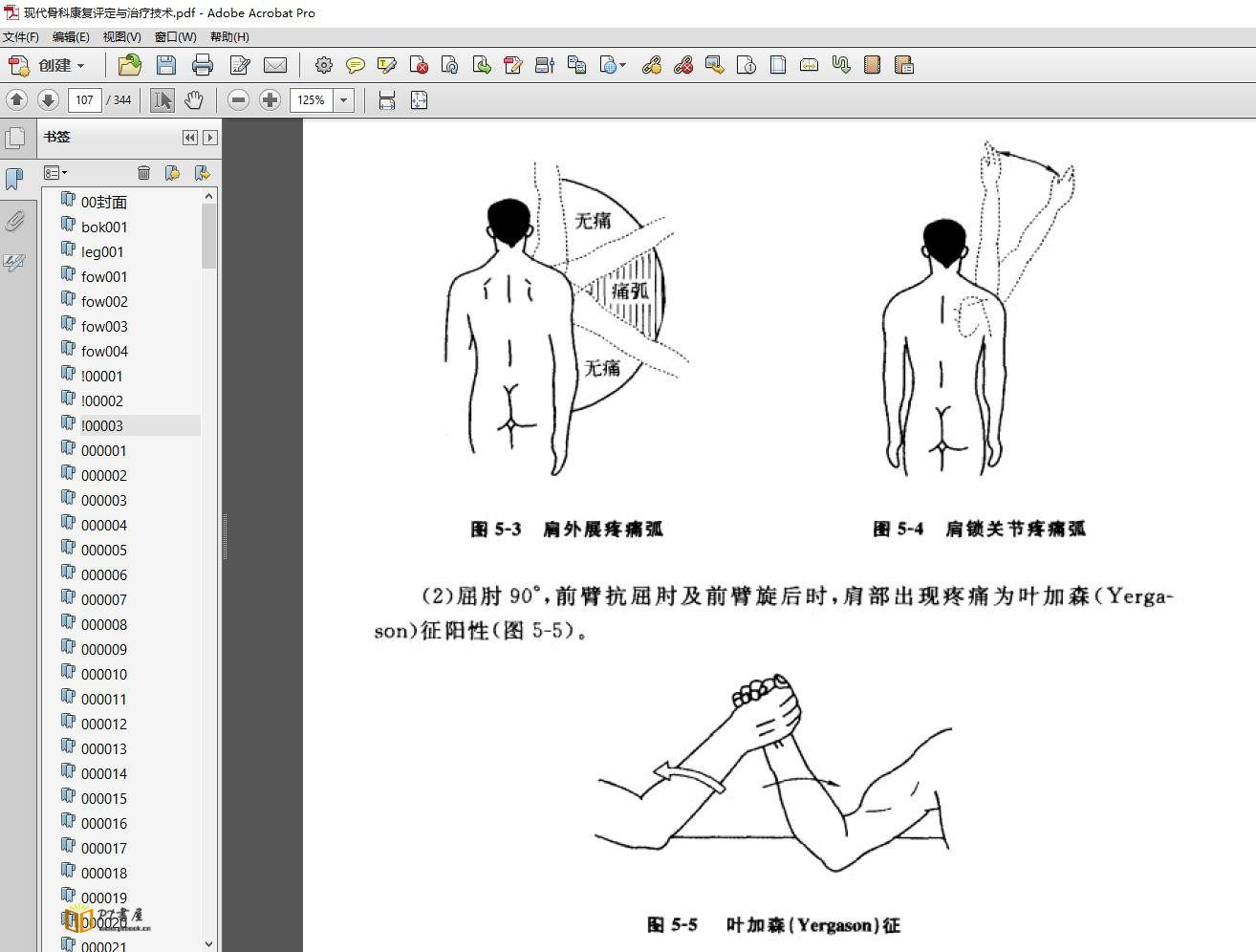 现代骨科康复评定与治疗技术.pdf - Adobe Acrobat Pro

文件(F) 编辑(E) 视图(V) 窗口(W) 帮助(H)

创建

107 / 344

125%

书签

00封面
bok001
leg001
fow001
fow002
fow003
fow004
!00001
!00002
!00003
000001
000002
000003
000004
000005
000006
000007
000008
000009
000010
000011
000012
000013
000014
000015
000016
000017
000018
000019
000020
000021

无痛

痛弧

无痛

图 5-3 肩外展疼痛弧

图 5-4 肩锁关节疼痛弧

(2)屈肘 90°,前臂抗屈肘及前臂旋后时,肩部出现疼痛为叶加森(Yergason)征阳性(图 5-5)。

图 5-5 叶加森(Yergason)征