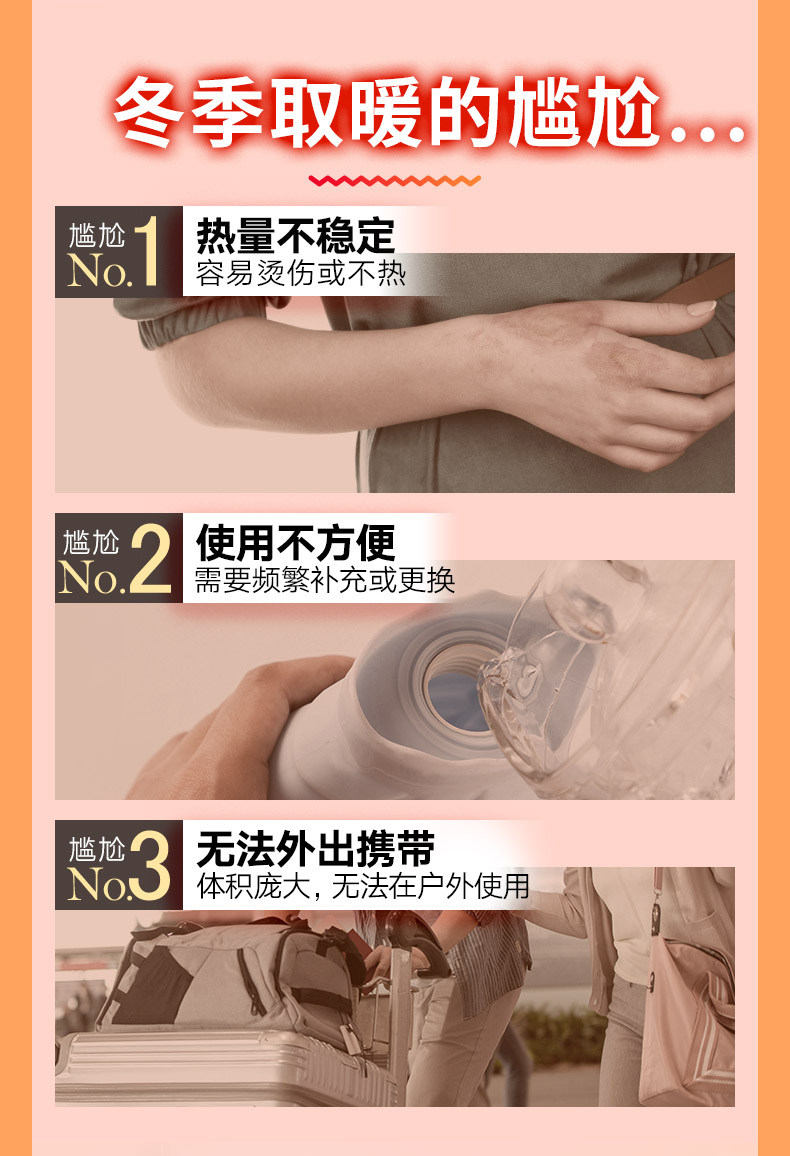 冬季取暖的尴尬...

尴尬
No.1
热量不稳定
容易烫伤或不热

尴尬
No.2
使用不方便
需要频繁补充或更换

尴尬
No.3
无法外出携带
体积庞大，无法在户外使用