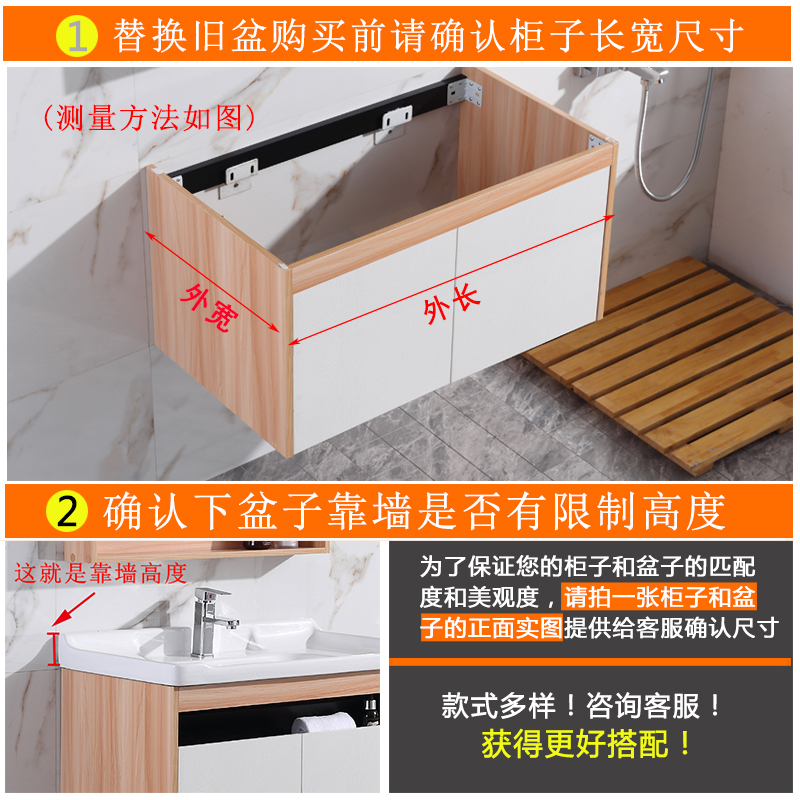 1 替换旧盆购买前请确认柜子长宽尺寸

（测量方法如图）

外宽

外长

2 确认下盆子靠墙是否有限制高度

这就是靠墙高度

为了保证您的柜子和盆子的匹配度和美观度，请拍一张柜子和盆子的正面实图提供给客服确认尺寸

款式多样！咨询客服！
获得更好搭配！