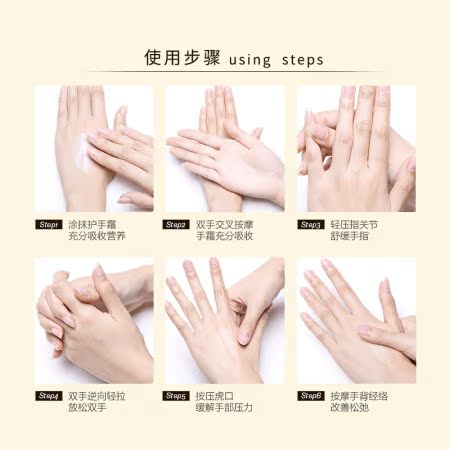 使用步骤 using steps

Step1 涂抹护手霜
充分吸收营养

Step2 双手交叉按摩
手霜充分吸收

Step3 轻压指关节
舒缓手指

Step4 双手逆向轻拉
放松双手

Step5 按压虎口
缓解手部压力

Step6 按摩手背经络
改善松弛