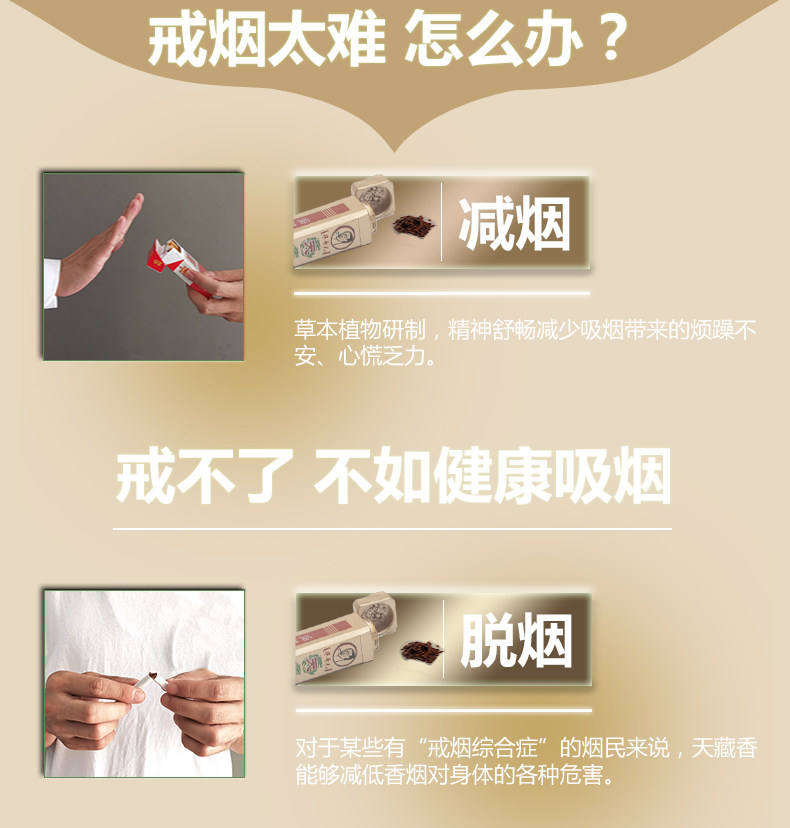 戒烟太难 怎么办？

减烟

草本植物研制，精神舒畅减少吸烟带来的烦躁不安、心慌乏力。

戒不了 不如健康吸烟

脱烟

对于某些有“戒烟综合症”的烟民来说，天藏香能够减低香烟对身体的各种危害。