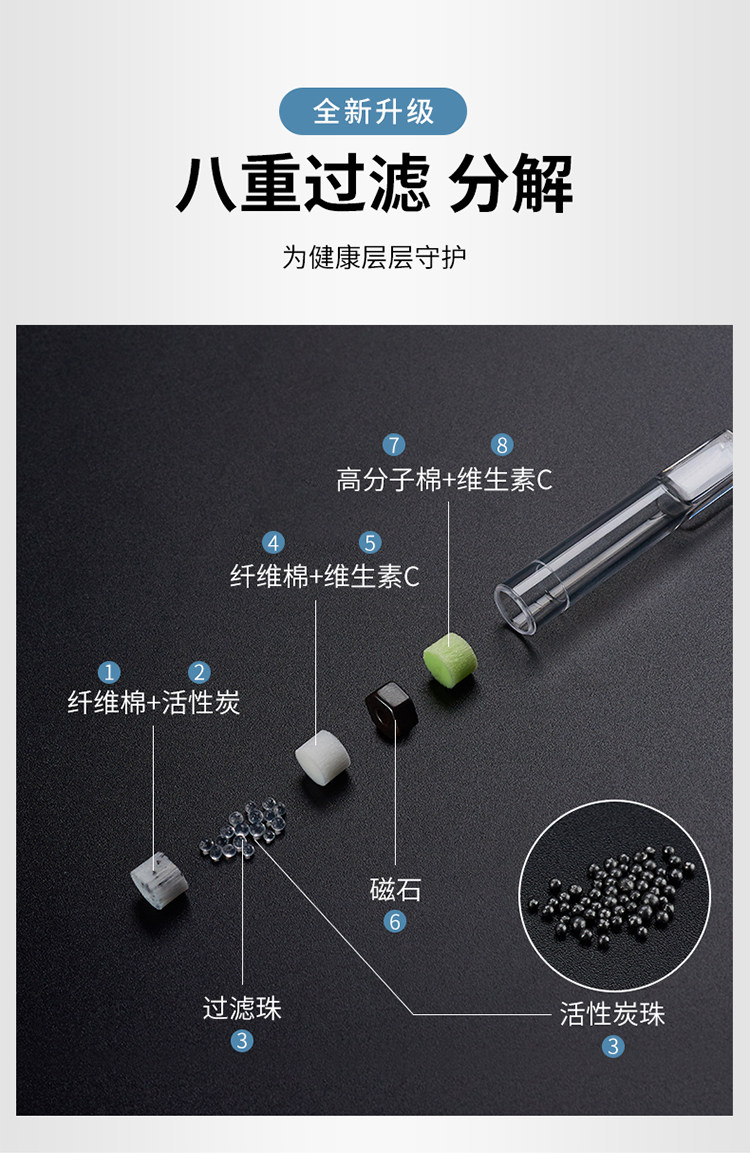 全新升级

八重过滤 分解

为健康层层守护

7 8
高分子棉+维生素C

4 5
纤维棉+维生素C

1 2
纤维棉+活性炭

磁石
6

过滤珠
3

活性炭珠
3