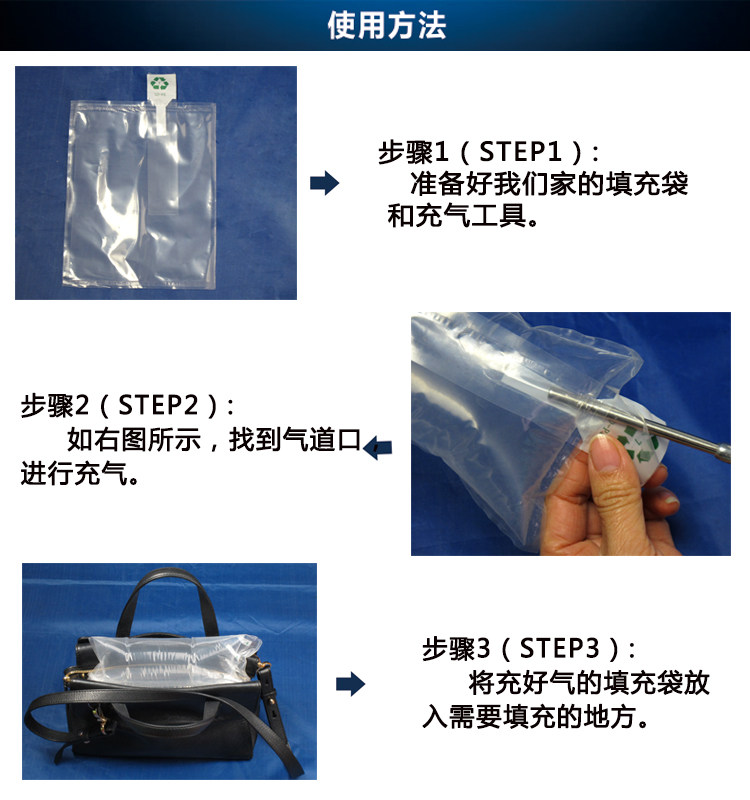 使用方法

步骤1（STEP1）：
准备好我们家的填充袋和充气工具。

步骤2（STEP2）：
如右图所示，找到气道口，进行充气。

步骤3（STEP3）：
将充好气的填充袋放入需要填充的地方。