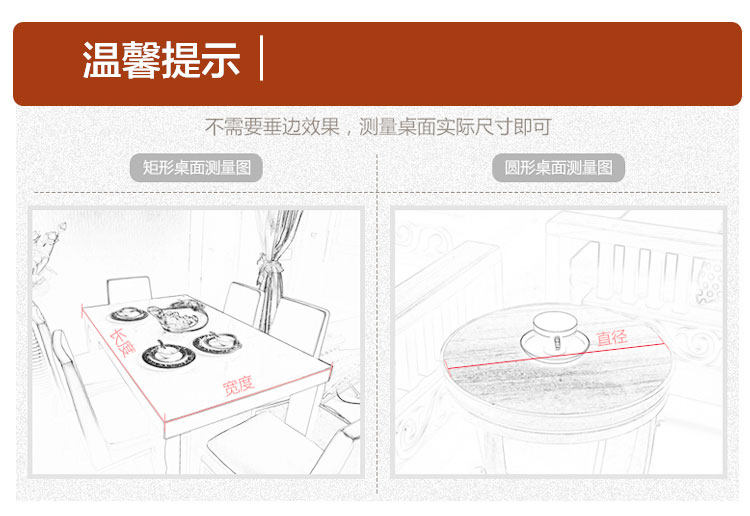 温馨提示

不需要垂边效果，测量桌面实际尺寸即可

矩形桌面测量图

长度

宽度

圆形桌面测量图

直径