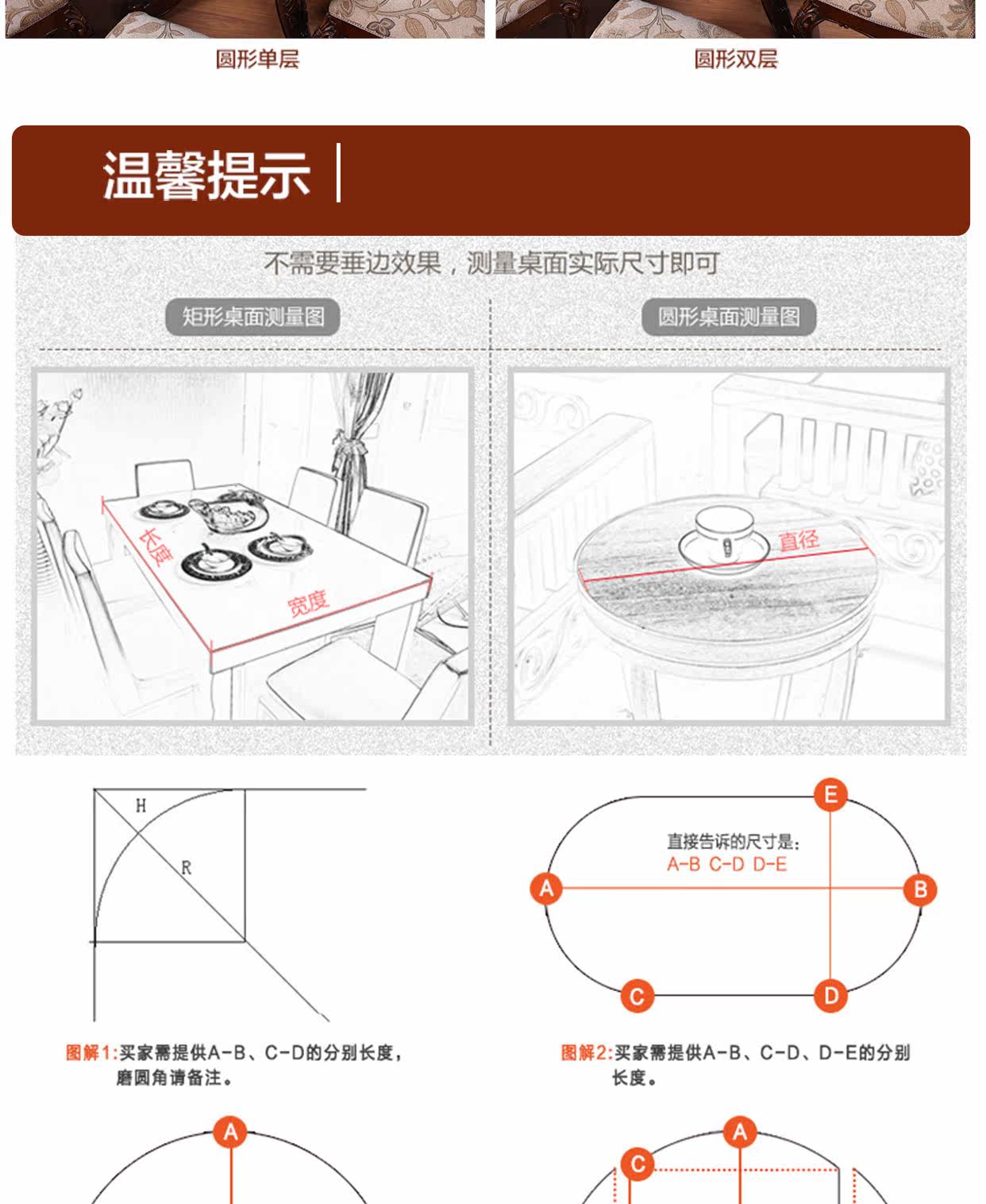 圆形单层

圆形双层

温馨提示

不需要垂边效果，测量桌面实际尺寸即可

矩形桌面测量图

圆形桌面测量图

长度

宽度

直径

H

R

E

直接告诉的尺寸是：
A-B C-D D-E

A

B

C

D

图解1:买家需提供A-B、C-D的分别长度，磨圆角请备注。

图解2:买家需提供A-B、C-D、D-E的分别长度。

A

A

C