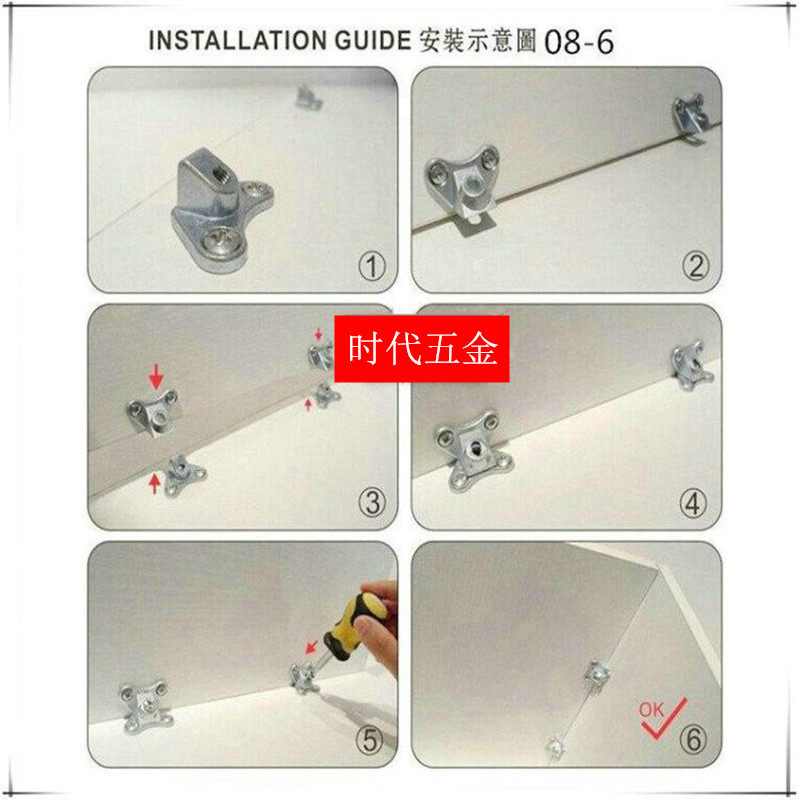 INSTALLATION GUIDE 安裝示意圖 08-6

①

②

时代五金

③

④

⑤

OK

⑥