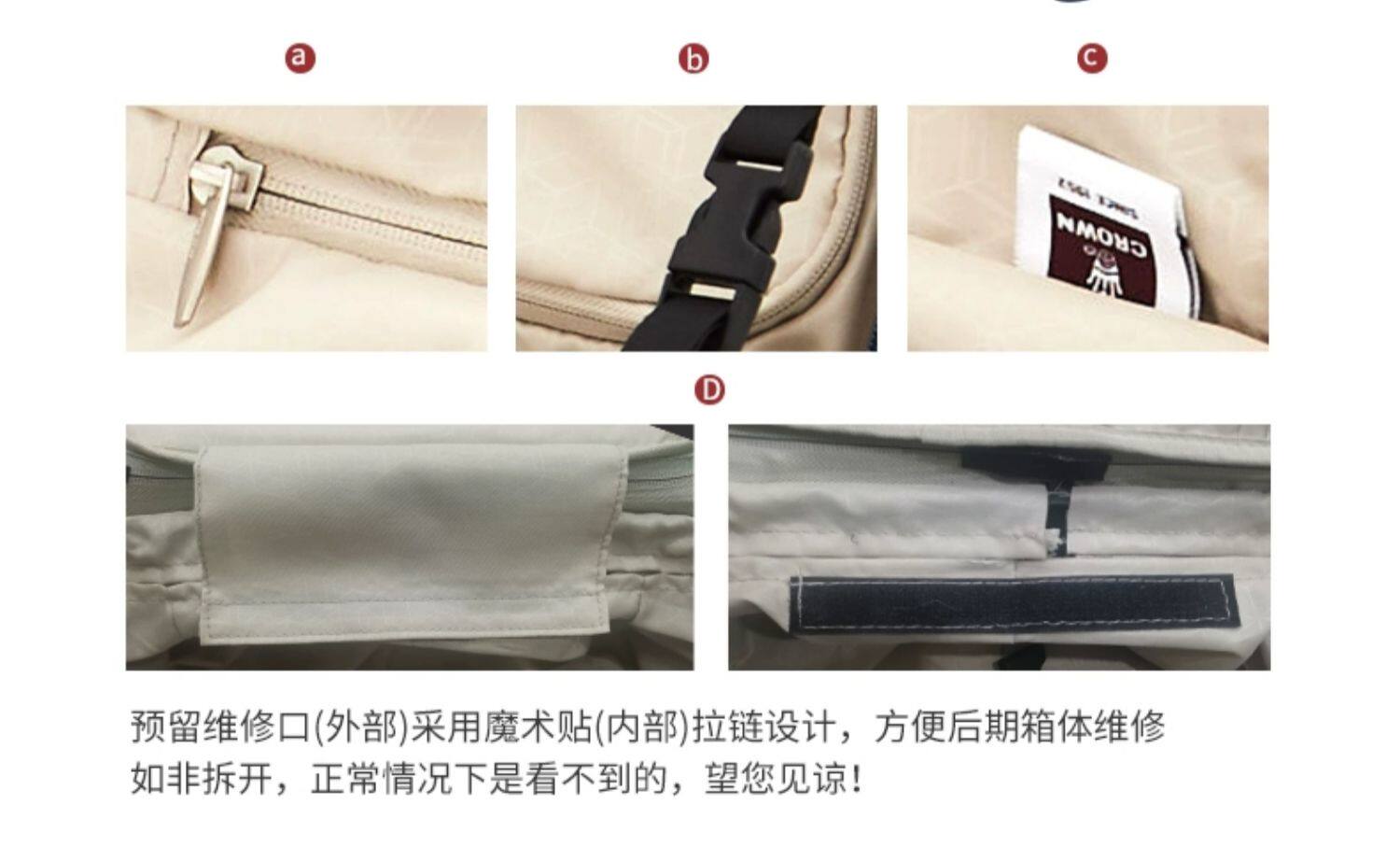 a

b

c

CROWN
SINCE 1952

D

预留维修口(外部)采用魔术贴(内部)拉链设计，方便后期箱体维修
如非拆开，正常情况下是看不到的，望您见谅！