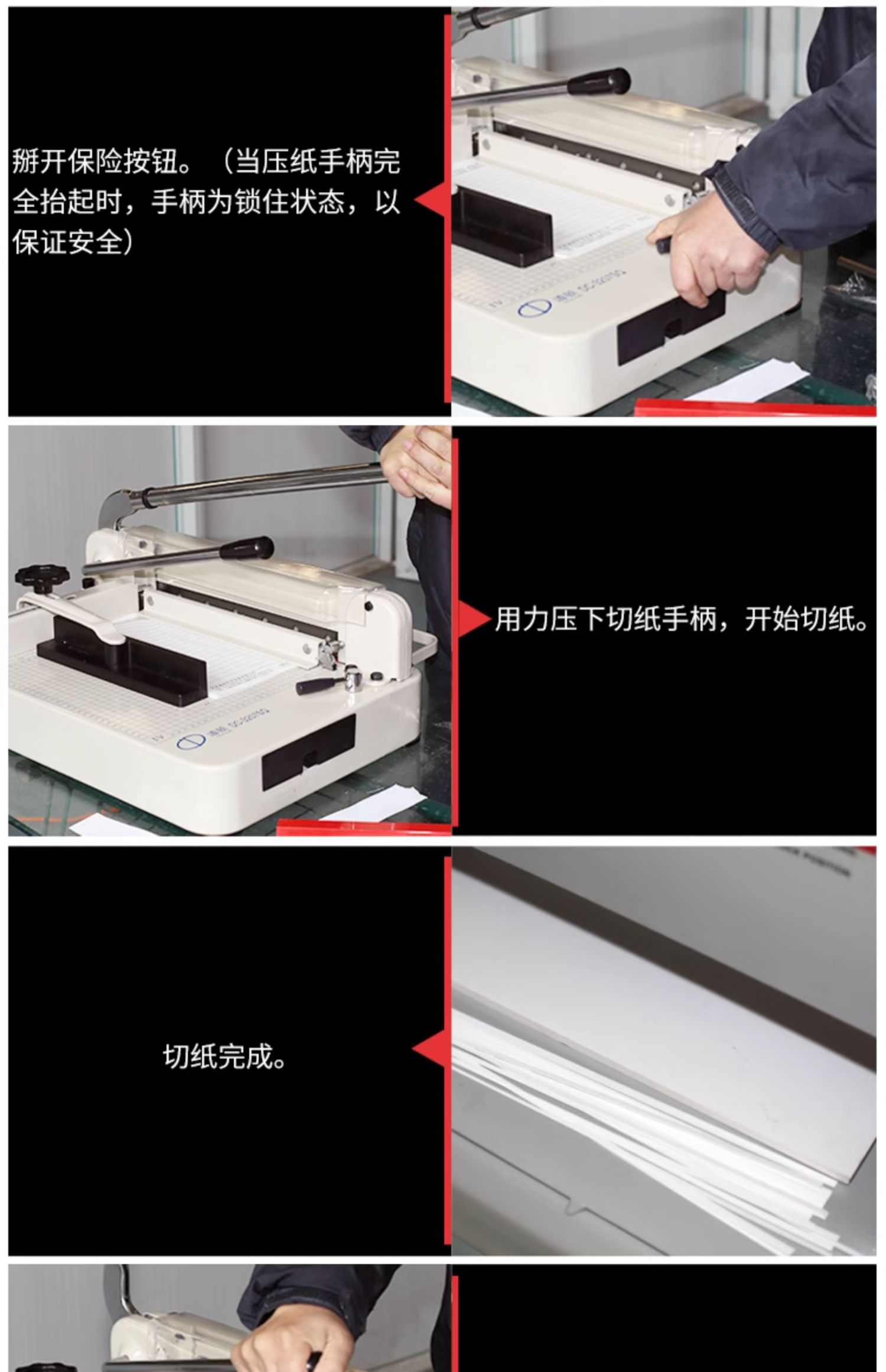 掰开保险按钮。（当压纸手柄完全抬起时，手柄为锁住状态，以保证安全）

用力压下切纸手柄，开始切纸。

切纸完成。