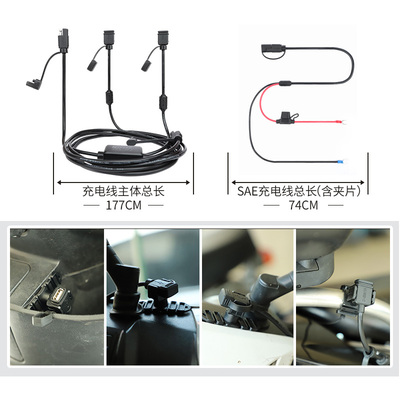 充电线主体总长
— 177CM —

SAE充电线总长(含夹片)
— 74CM —