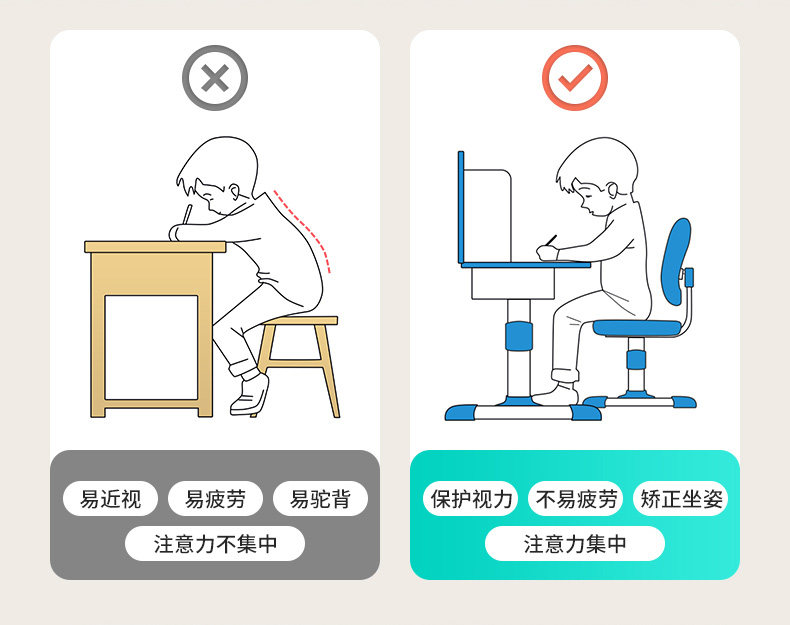 易近视 易疲劳 易驼背
注意力不集中

保护视力 不易疲劳 矫正坐姿
注意力集中