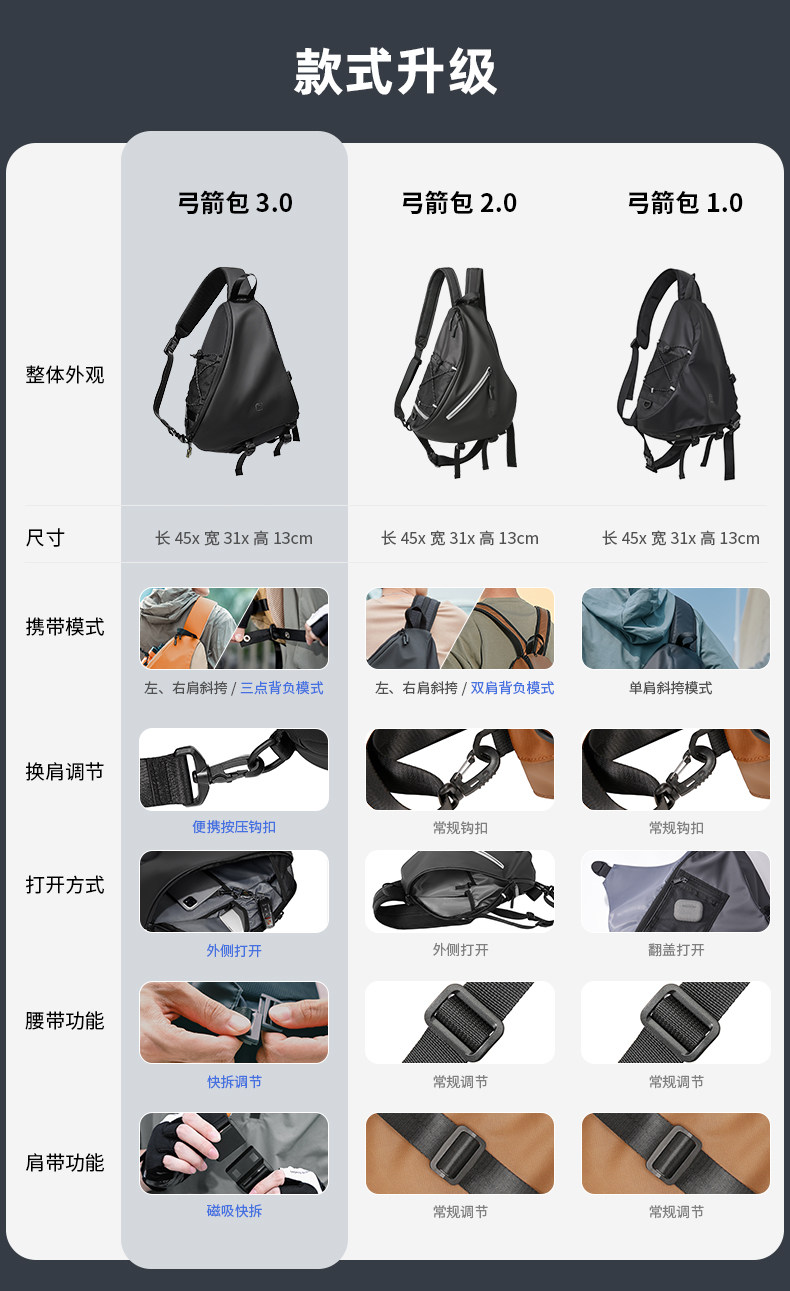 款式升级

|  | 弓箭包 3.0 | 弓箭包 2.0 | 弓箭包 1.0 |
|---|---|---|---|
| 整体外观 |  |  |  |
| 尺寸 | 长 45x 宽 31x 高 13cm | 长 45x 宽 31x 高 13cm | 长 45x 宽 31x 高 13cm |
| 携带模式 | 左、右肩斜挎 / 三点背负模式 | 左、右肩斜挎 / 双肩背负模式 | 单肩斜挎模式 |
| 换肩调节 | 便携按压钩扣 | 常规钩扣 | 常规钩扣 |
| 打开方式 | 外侧打开 | 外侧打开 | 翻盖打开 |
| 腰带功能 | 快拆调节 | 常规调节 | 常规调节 |
| 肩带功能 | 磁吸快拆 | 常规调节 | 常规调节 |