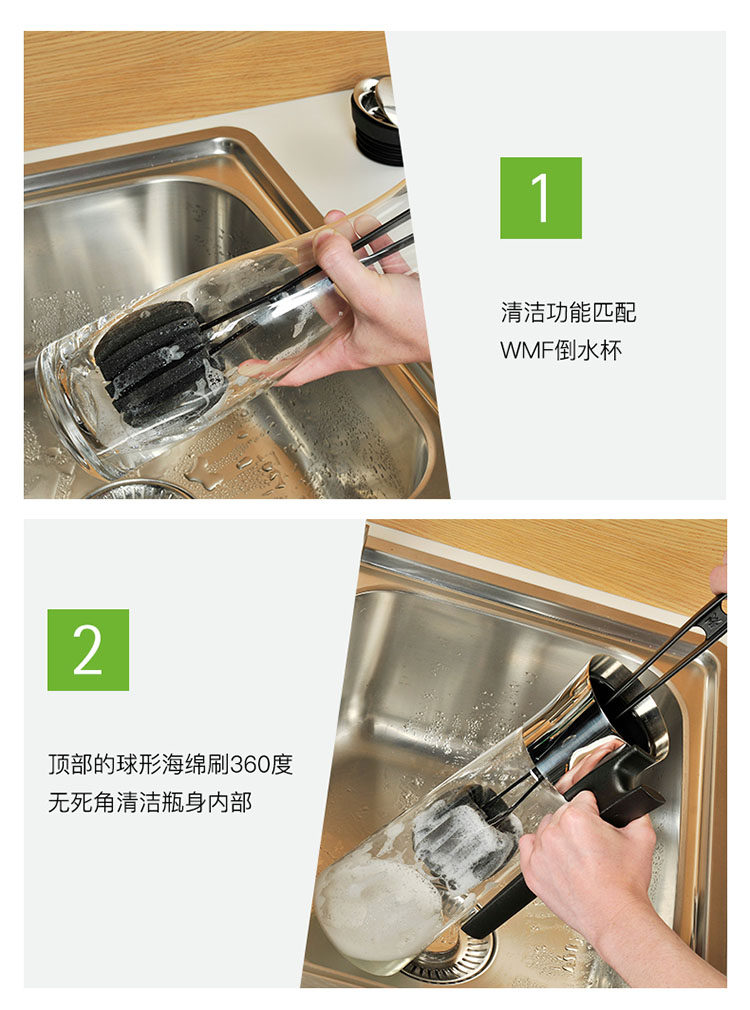 1

清洁功能匹配
WMF倒水杯

2

顶部的球形海绵刷360度
无死角清洁瓶身内部