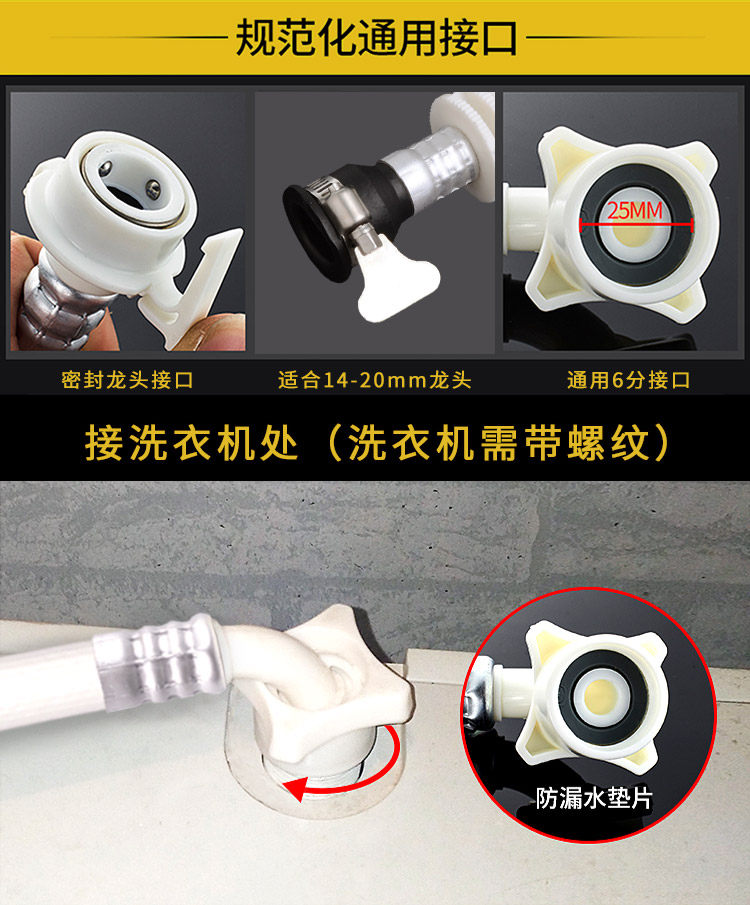 规范化通用接口

25MM

密封龙头接口

适合14-20mm龙头

通用6分接口

接洗衣机处（洗衣机需带螺纹）

防漏水垫片