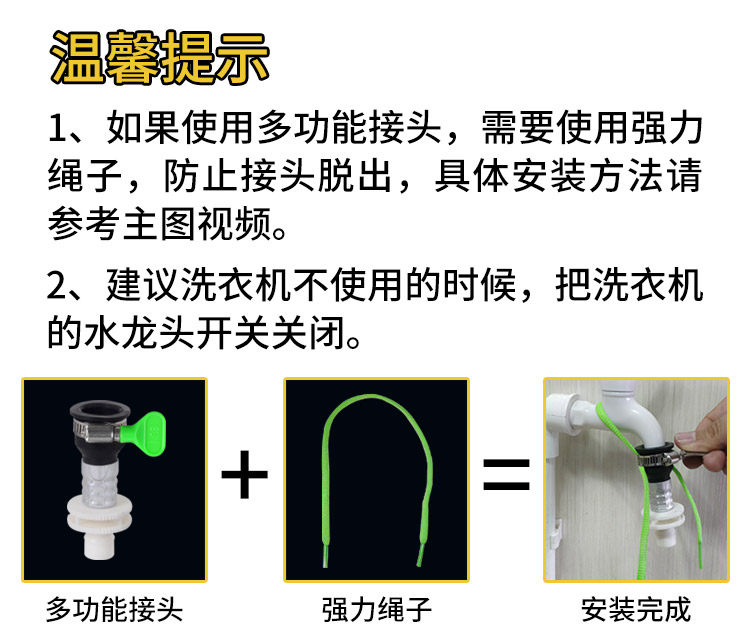 温馨提示

1、如果使用多功能接头，需要使用强力绳子，防止接头脱出，具体安装方法请参考主图视频。

2、建议洗衣机不使用的时候，把洗衣机的水龙头开关关闭。

+

=

多功能接头

强力绳子

安装完成