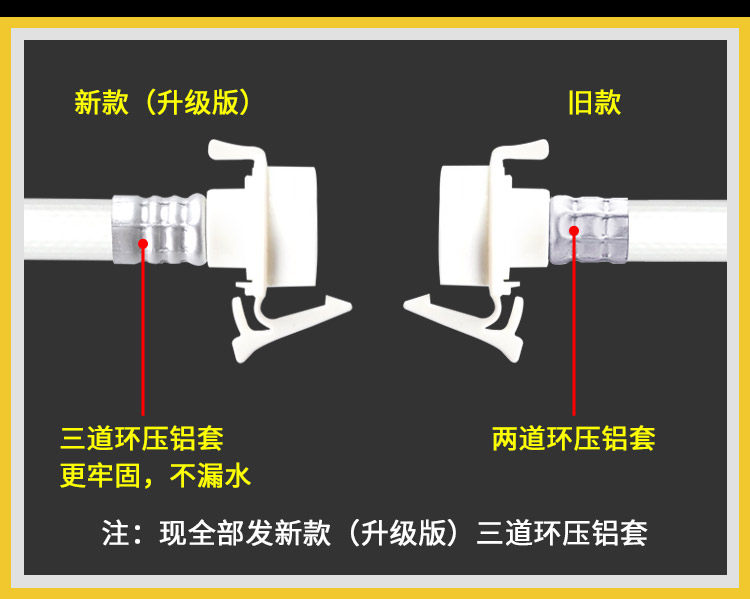 新款（升级版）

旧款

三道环压铝套
更牢固，不漏水

两道环压铝套

注：现全部发新款（升级版）三道环压铝套