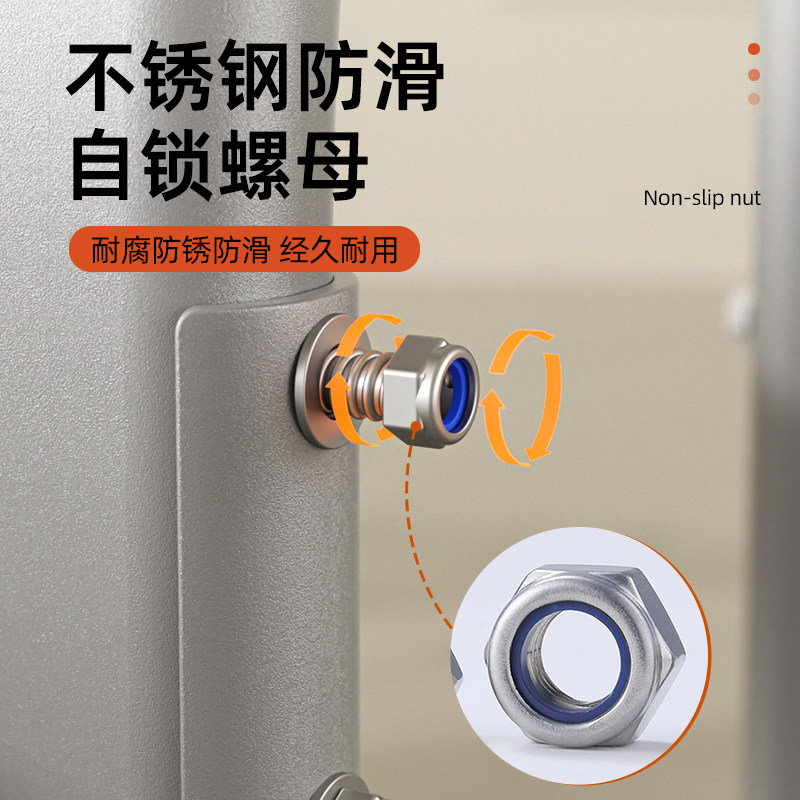 不锈钢防滑
自锁螺母

Non-slip nut

耐腐防锈防滑 经久耐用